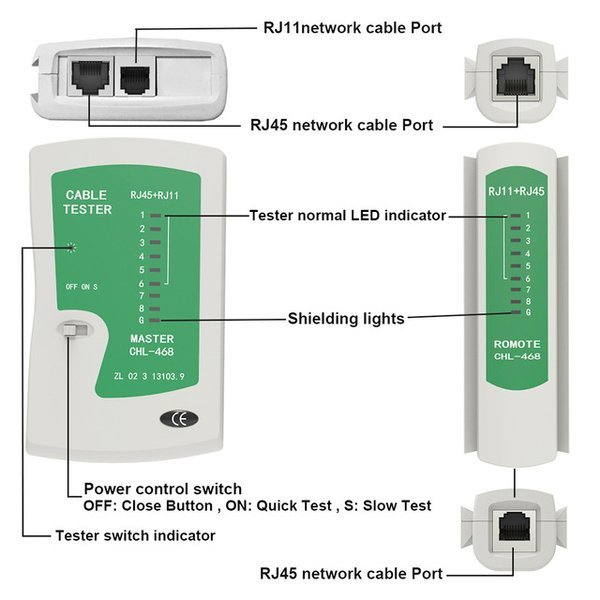 RJ11network cable Port

RJ45 network cable Port

CABLE TESTER

RJ45+RJ11

1
2
3
4
5
6
7
8
G

OFF ON S

MASTER
CHL-468

ZL 02 3 13103.9

CE

Tester normal LED indicator

Shielding lights

RJ11+RJ45

1
2
3
4
5
6
7
8
G

ROMOTE
CHL-468

Power control switch
OFF: Close Button , ON: Quick Test , S: Slow Test

Tester switch indicator

RJ45 network cable Port