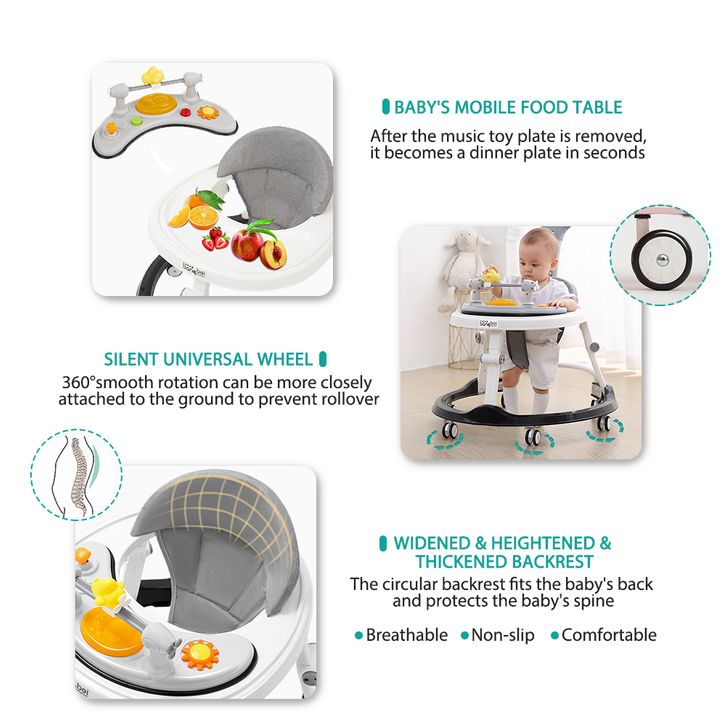 BABY'S MOBILE FOOD TABLE

After the music toy plate is removed, it becomes a dinner plate in seconds

SILENT UNIVERSAL WHEEL

360°smooth rotation can be more closely attached to the ground to prevent rollover

WIDENED & HEIGHTENED & THICKENED BACKREST

The circular backrest fits the baby's back and protects the baby's spine

Breathable Non-slip Comfortable