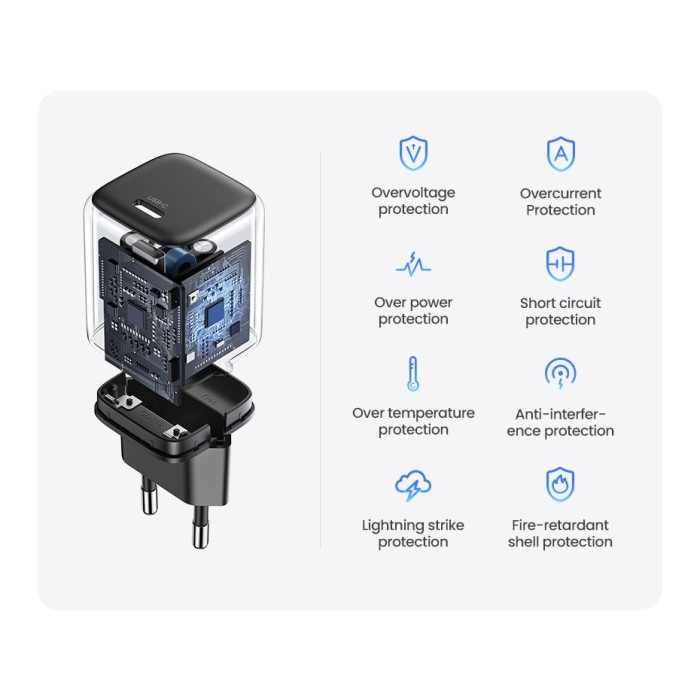 USB-C

Overvoltage protection

Overcurrent Protection

Over power protection

Short circuit protection

Over temperature protection

Anti-interference protection

Lightning strike protection

Fire-retardant shell protection