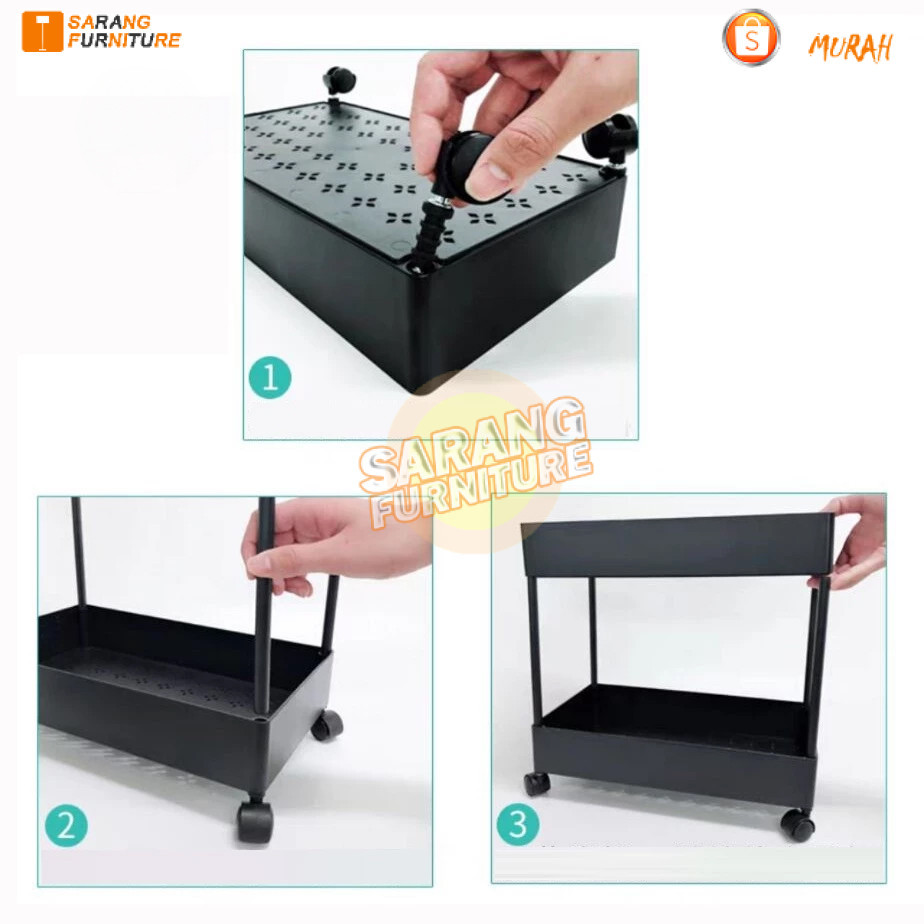 SARANG FURNITURE

S

MURAH

1

SARANG FURNITURE

2

3