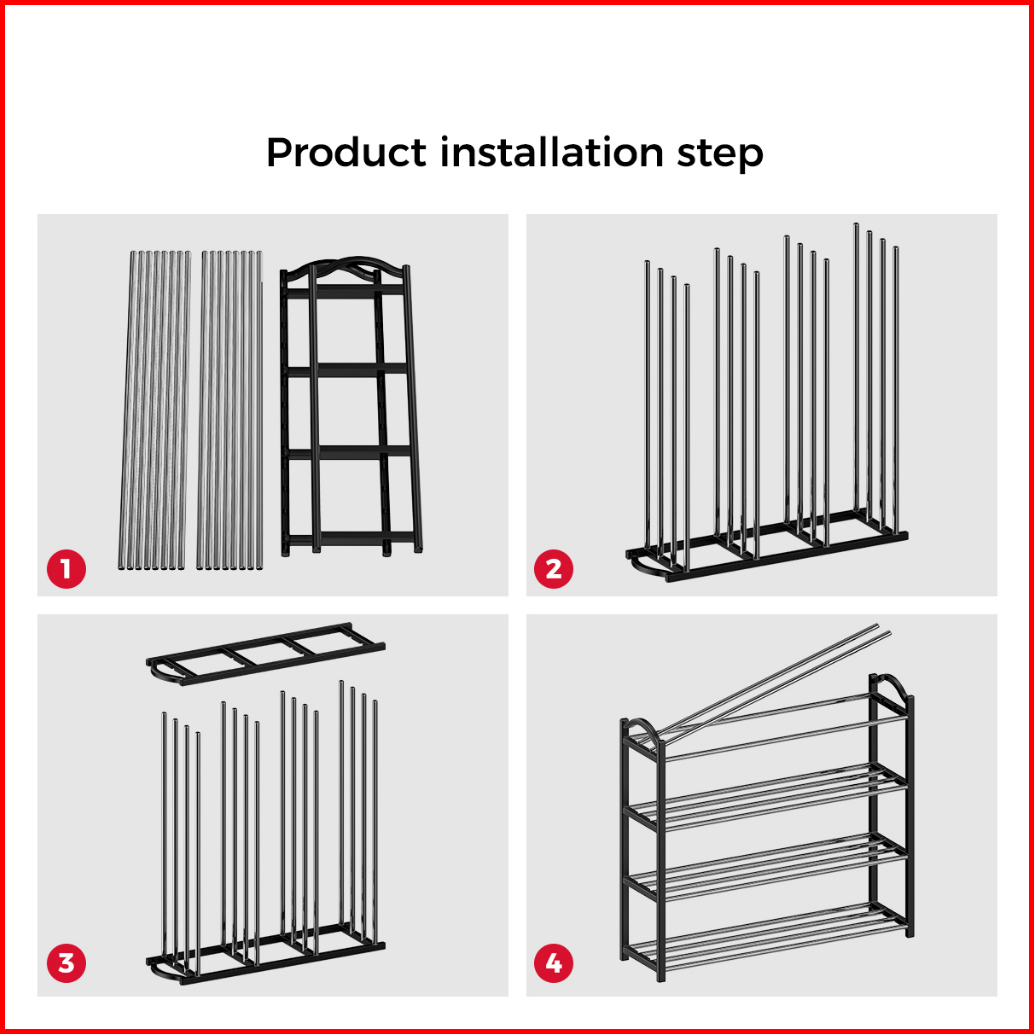 Product installation step

1

2

3

4