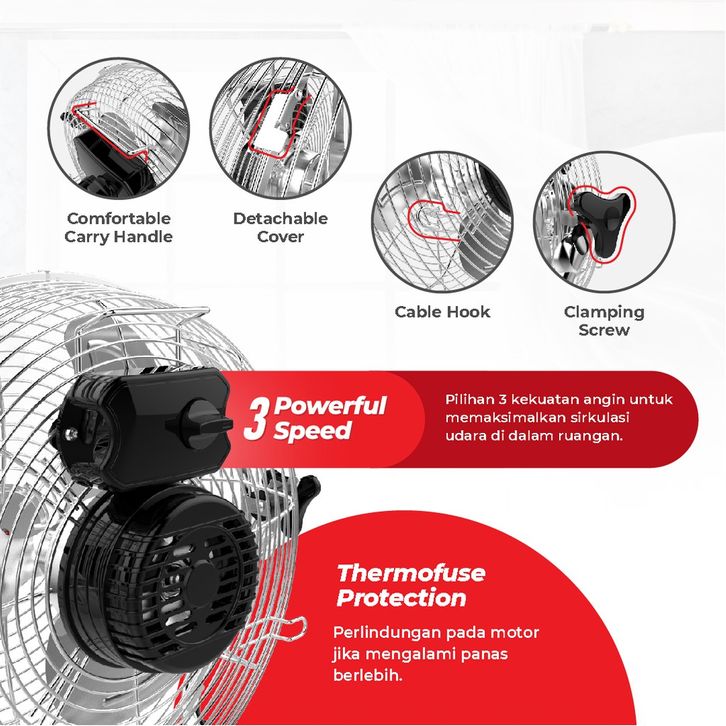 Comfortable Carry Handle

Detachable Cover

Cable Hook

Clamping Screw

3 Powerful Speed

Pilihan 3 kekuatan angin untuk memaksimalkan sirkulasi udara di dalam ruangan.

Thermofuse Protection

Perlindungan pada motor jika mengalami panas berlebih.