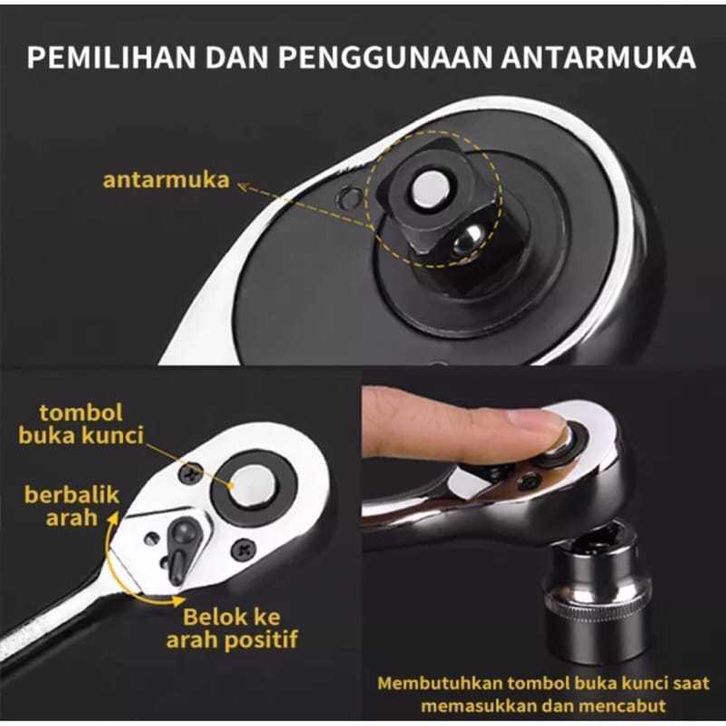 PEMILIHAN DAN PENGGUNAAN ANTARMUKA

antarmuka

tombol buka kunci

berbalik arah

Belok ke arah positif

Membutuhkan tombol buka kunci saat memasukkan dan mencabut