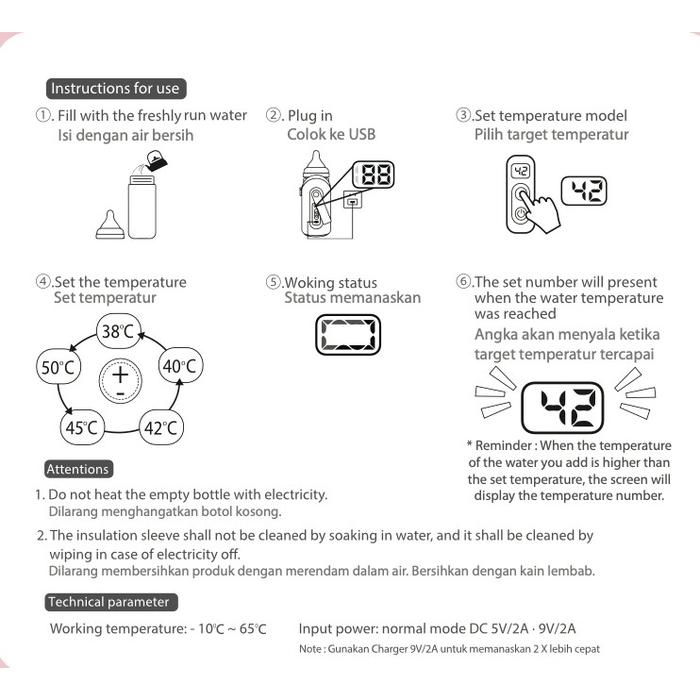 Instructions for use

①. Fill with the freshly run water
Isi dengan air bersih

②. Plug in
Colok ke USB

88

③.Set temperature model
Pilih target temperatur

42

42

④.Set the temperature
Set temperatur

38℃
40℃
42℃
45℃
50℃
+
-

⑤.Woking status
Status memanaskan

⑥.The set number will present when the water temperature was reached
Angka akan menyala ketika target temperatur tercapai

42

* Reminder : When the temperature of the water you add is higher than the set temperature, the screen will display the temperature number.

Attentions

1. Do not heat the empty bottle with electricity.
Dilarang menghangatkan botol kosong.

2. The insulation sleeve shall not be cleaned by soaking in water, and it shall be cleaned by wiping in case of electricity off.
Dilarang membersihkan produk dengan merendam dalam air. Bersihkan dengan kain lembab.

Technical parameter

Working temperature: - 10℃ ~ 65℃    Input power: normal mode DC 5V/2A · 9V/2A

Note : Gunakan Charger 9V/2A untuk memanaskan 2 X lebih cepat