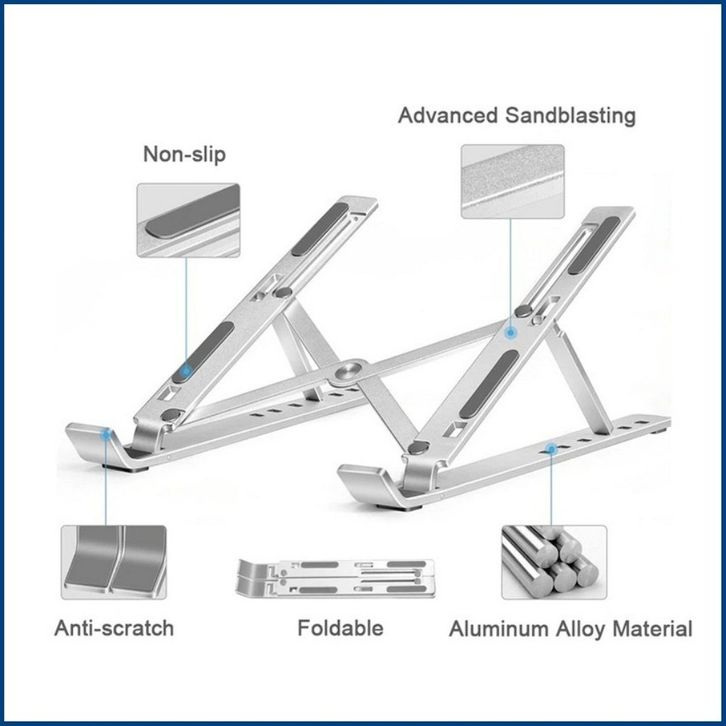 Advanced Sandblasting

Non-slip

Anti-scratch

Foldable

Aluminum Alloy Material