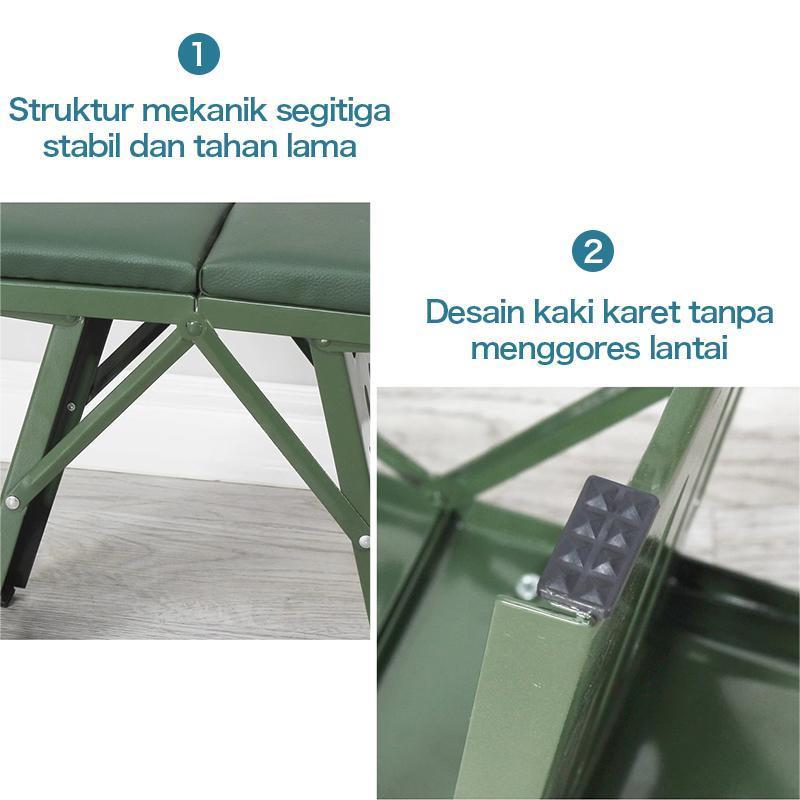 1

Struktur mekanik segitiga stabil dan tahan lama

2

Desain kaki karet tanpa menggores lantai