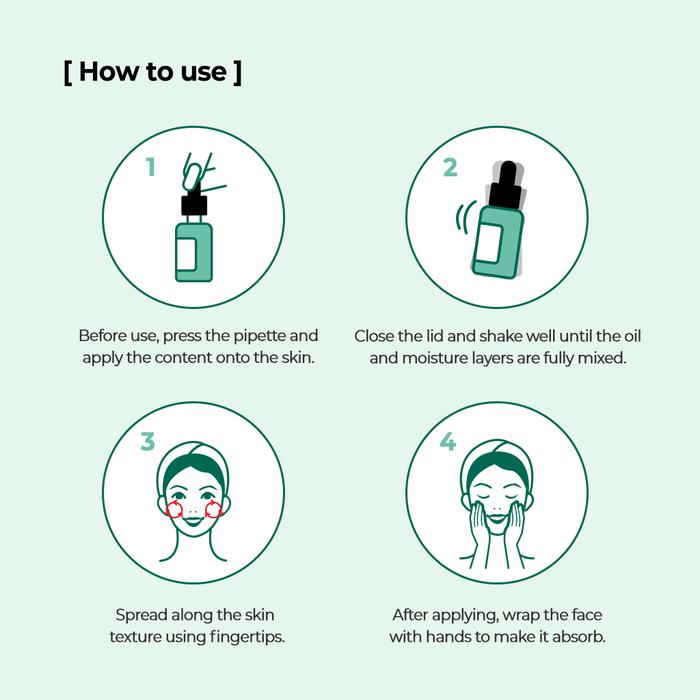 [ How to use ]

1

Before use, press the pipette and apply the content onto the skin.

2

Close the lid and shake well until the oil and moisture layers are fully mixed.

3

Spread along the skin texture using fingertips.

4

After applying, wrap the face with hands to make it absorb.