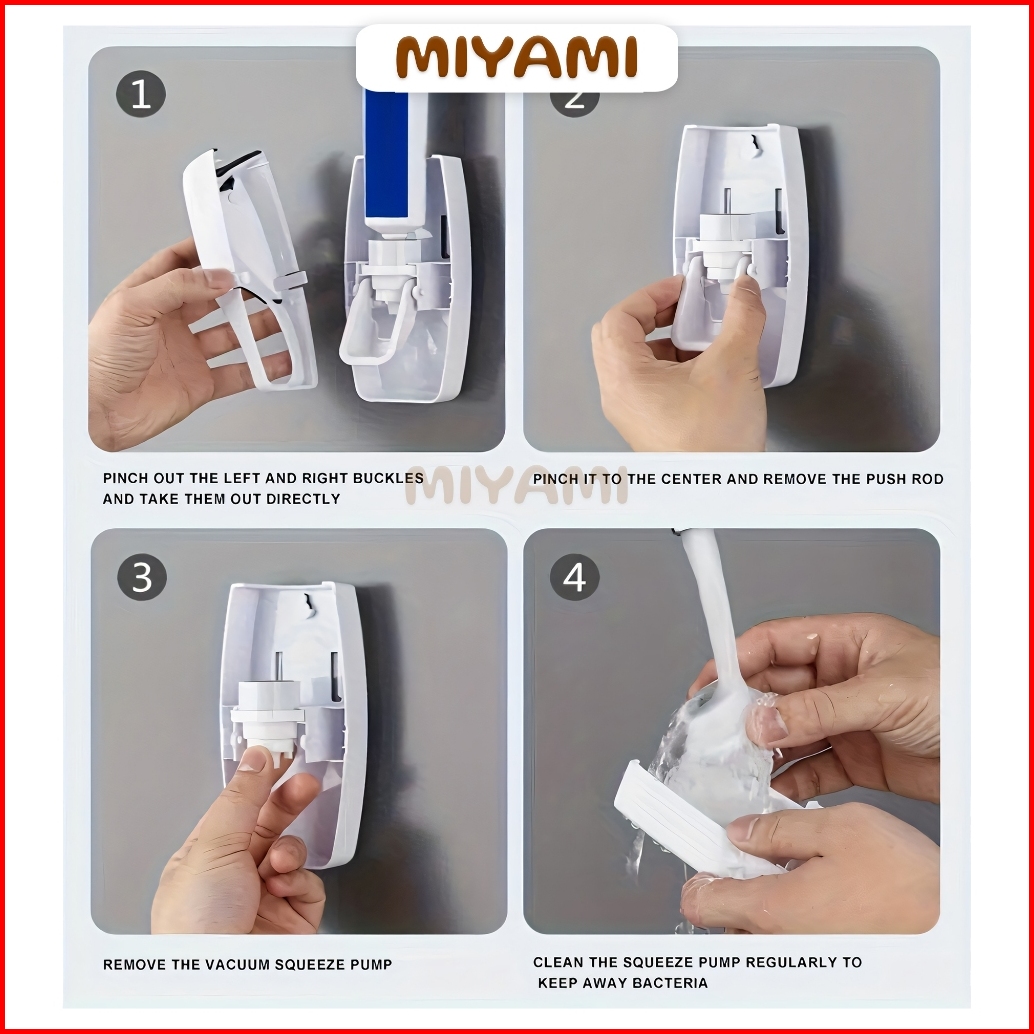 MIYAMI

1

2

PINCH OUT THE LEFT AND RIGHT BUCKLES AND TAKE THEM OUT DIRECTLY

MIYAMI

PINCH IT TO THE CENTER AND REMOVE THE PUSH ROD

3

4

REMOVE THE VACUUM SQUEEZE PUMP

CLEAN THE SQUEEZE PUMP REGULARLY TO KEEP AWAY BACTERIA