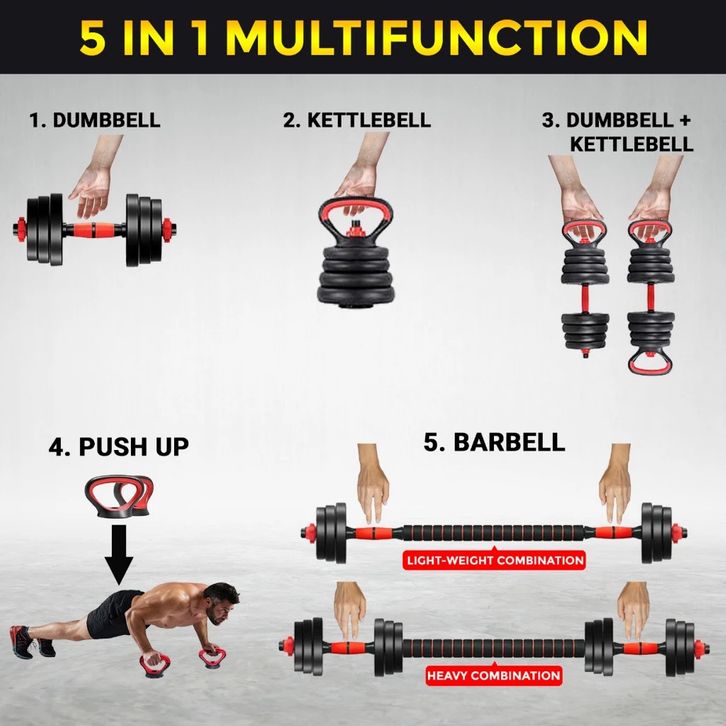 5 IN 1 MULTIFUNCTION

1. DUMBBELL

2. KETTLEBELL

3. DUMBBELL + KETTLEBELL

4. PUSH UP

5. BARBELL

LIGHT-WEIGHT COMBINATION

HEAVY COMBINATION