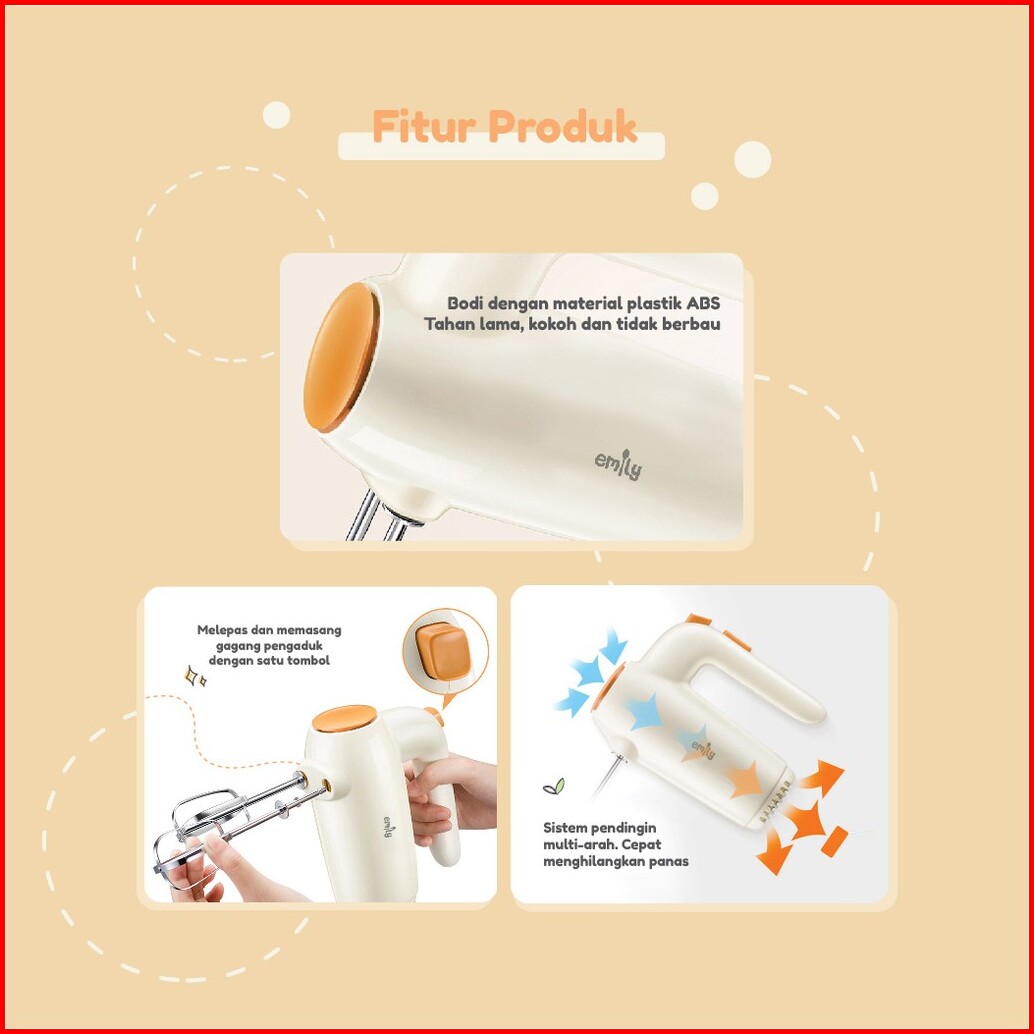 Fitur Produk

Bodi dengan material plastik ABS
Tahan lama, kokoh dan tidak berbau

emily

Melepas dan memasang gagang pengaduk dengan satu tombol

emily

emily

Sistem pendingin multi-arah. Cepat menghilangkan panas