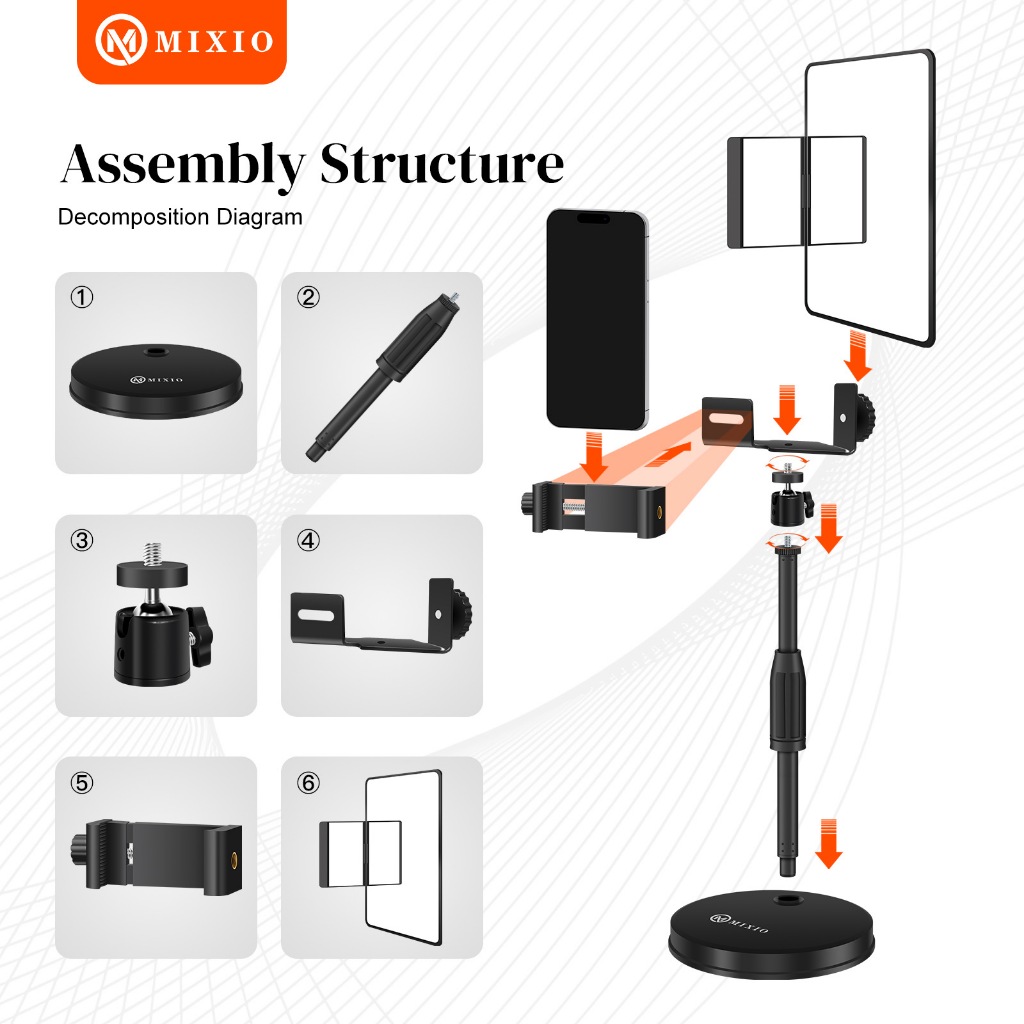 MIXIO

Assembly Structure
Decomposition Diagram

①

MIXIO

②

③

④

⑤

⑥

MIXIO