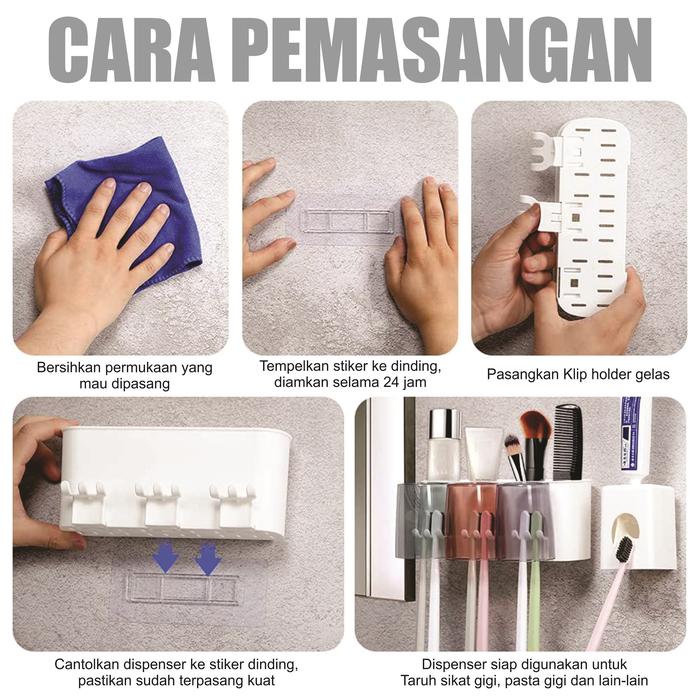 CARA PEMASANGAN

Bersihkan permukaan yang mau dipasang

Tempelkan stiker ke dinding, diamkan selama 24 jam

Pasangkan Klip holder gelas

Cantolkan dispenser ke stiker dinding, pastikan sudah terpasang kuat

Dispenser siap digunakan untuk Taruh sikat gigi, pasta gigi dan lain-lain