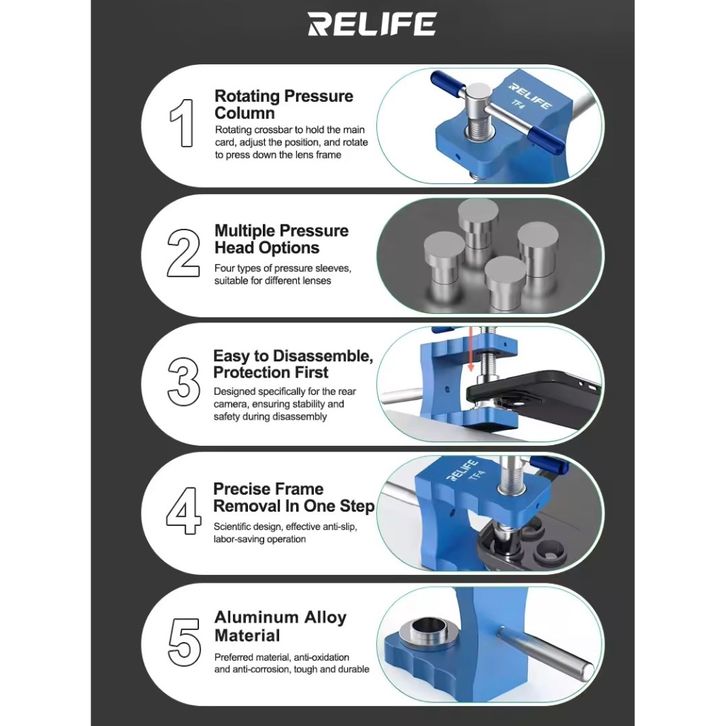 RELIFE

1

Rotating Pressure Column

Rotating crossbar to hold the main card, adjust the position, and rotate to press down the lens frame

RELIFE

TF4

2

Multiple Pressure Head Options

Four types of pressure sleeves, suitable for different lenses

3

Easy to Disassemble, Protection First

Designed specifically for the rear camera, ensuring stability and safety during disassembly

4

Precise Frame Removal In One Step

Scientific design, effective anti-slip, labor-saving operation

RELIFE

TF4

5

Aluminum Alloy Material

Preferred material, anti-oxidation and anti-corrosion, tough and durable