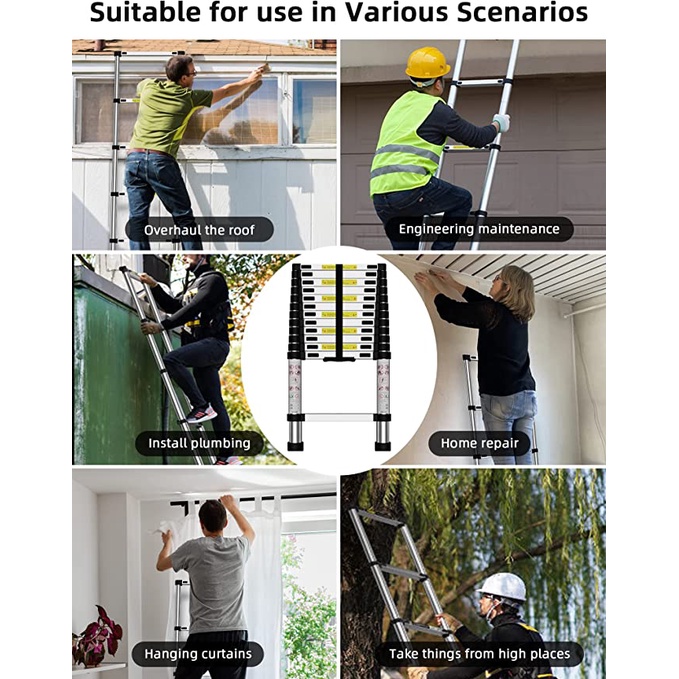 Suitable for use in Various Scenarios

Overhaul the roof

Engineering maintenance

Install plumbing

Home repair

Hanging curtains

Take things from high places