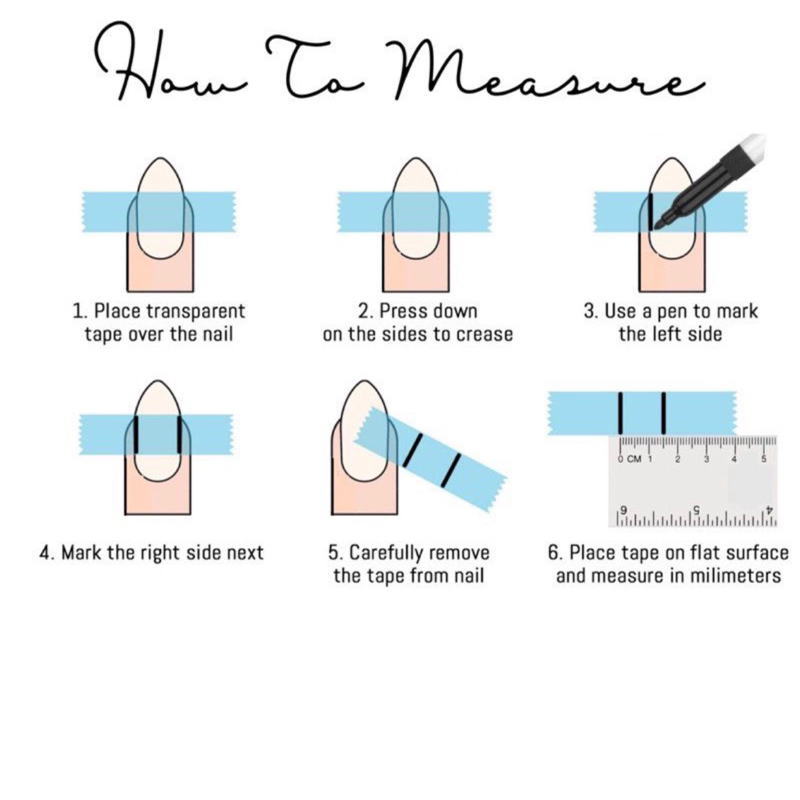 How To Measure

1. Place transparent tape over the nail

2. Press down on the sides to crease

3. Use a pen to mark the left side

4. Mark the right side next

5. Carefully remove the tape from nail

0 CM 1 2 3 4 5
6 5 4

6. Place tape on flat surface and measure in milimeters