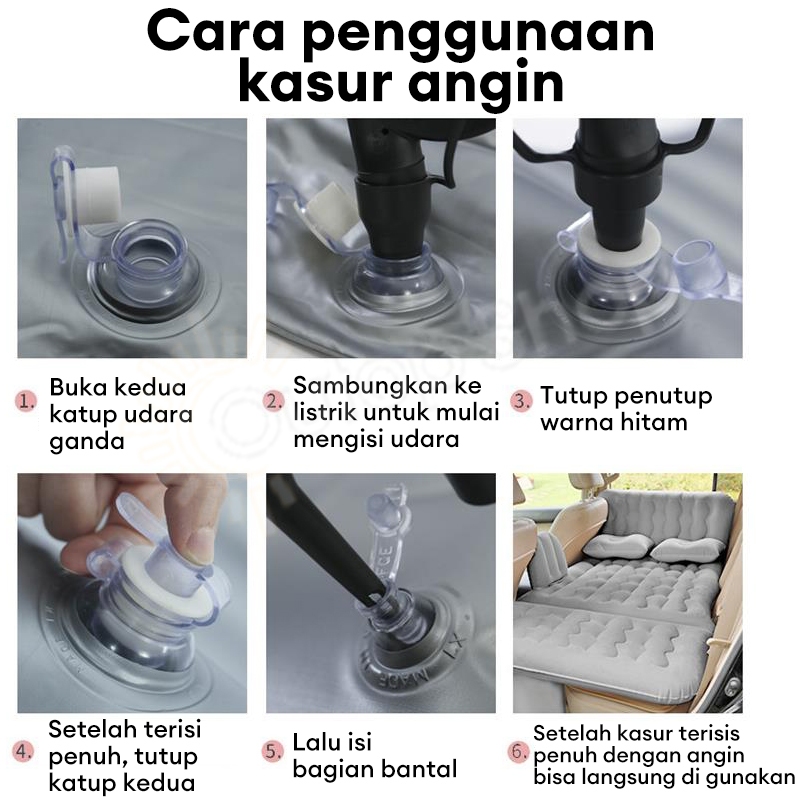 Cara penggunaan kasur angin

1. Buka kedua katup udara ganda

2. Sambungkan ke listrik untuk mulai mengisi udara

3. Tutup penutup warna hitam

4. Setelah terisi penuh, tutup katup kedua

5. Lalu isi bagian bantal

6. Setelah kasur terisis penuh dengan angin bisa langsung di gunakan