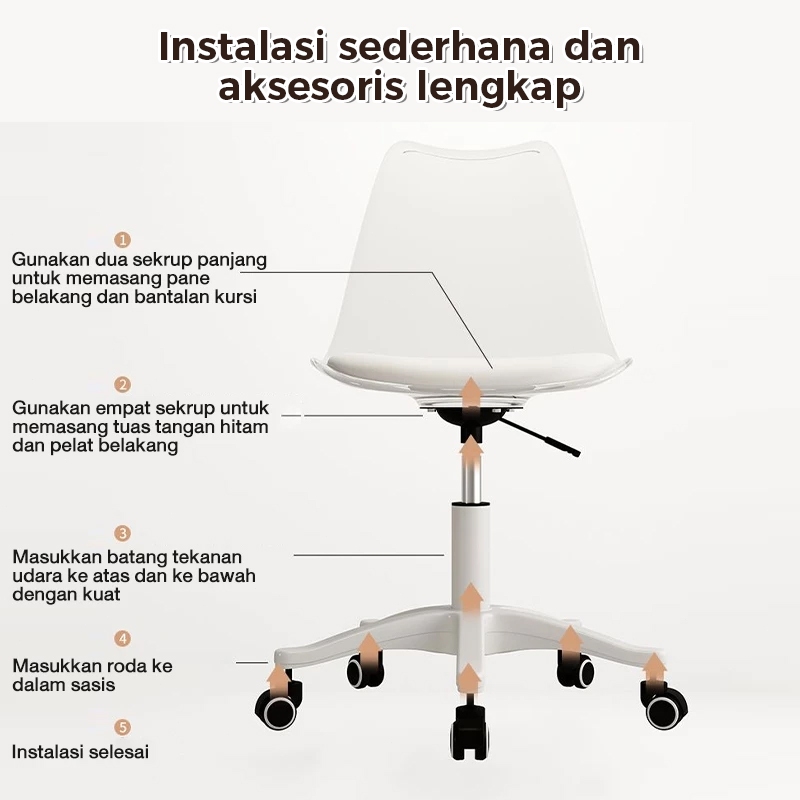 Instalasi sederhana dan aksesoris lengkap

1
Gunakan dua sekrup panjang untuk memasang pane belakang dan bantalan kursi

2
Gunakan empat sekrup untuk memasang tuas tangan hitam dan pelat belakang

3
Masukkan batang tekanan udara ke atas dan ke bawah dengan kuat

4
Masukkan roda ke dalam sasis

5
Instalasi selesai