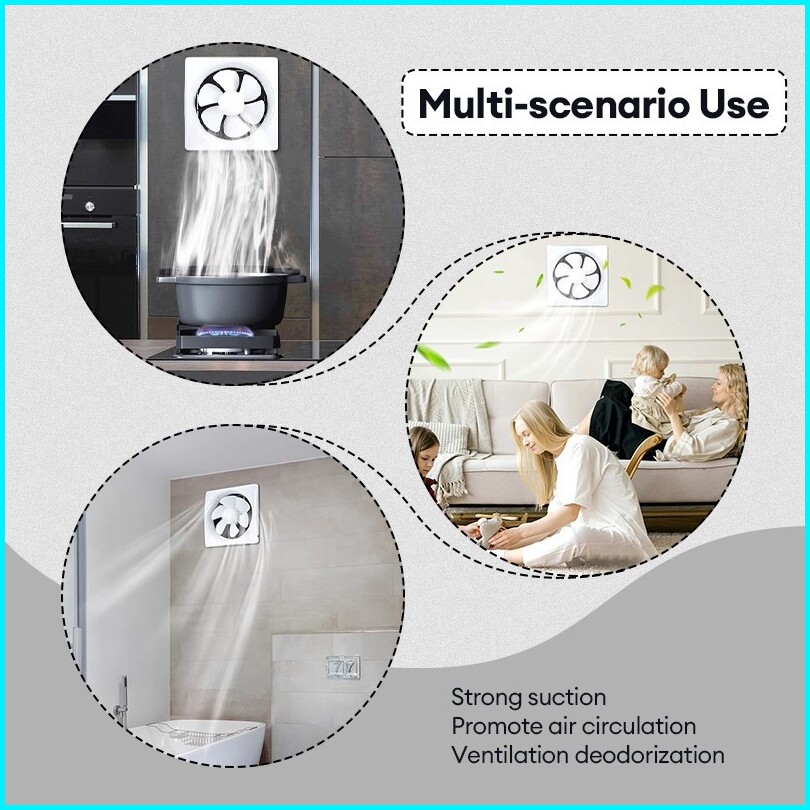 Multi-scenario Use

Strong suction
Promote air circulation
Ventilation deodorization