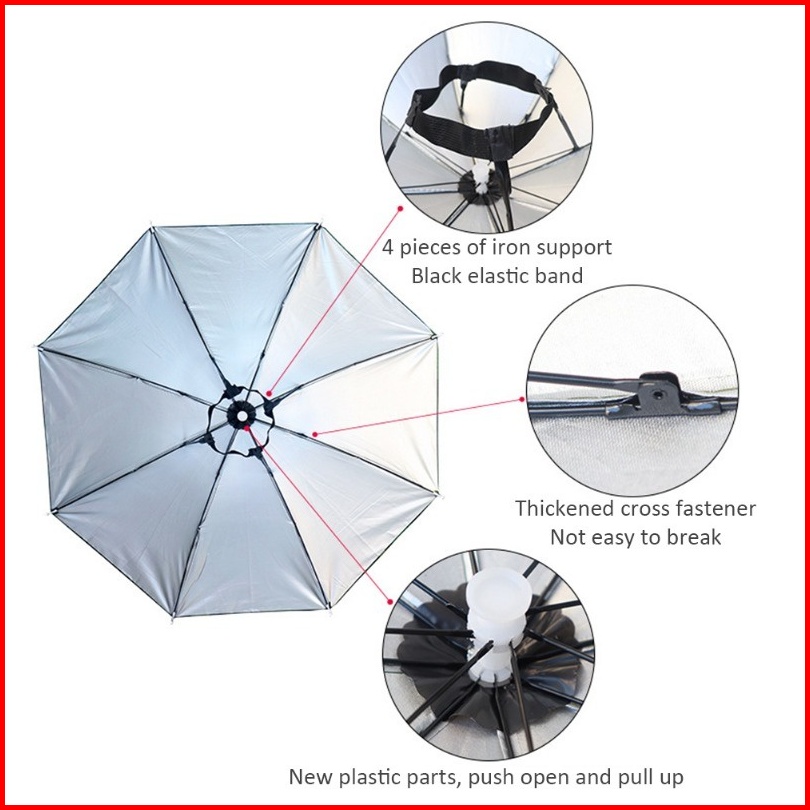 4 pieces of iron support
Black elastic band

Thickened cross fastener
Not easy to break

New plastic parts, push open and pull up