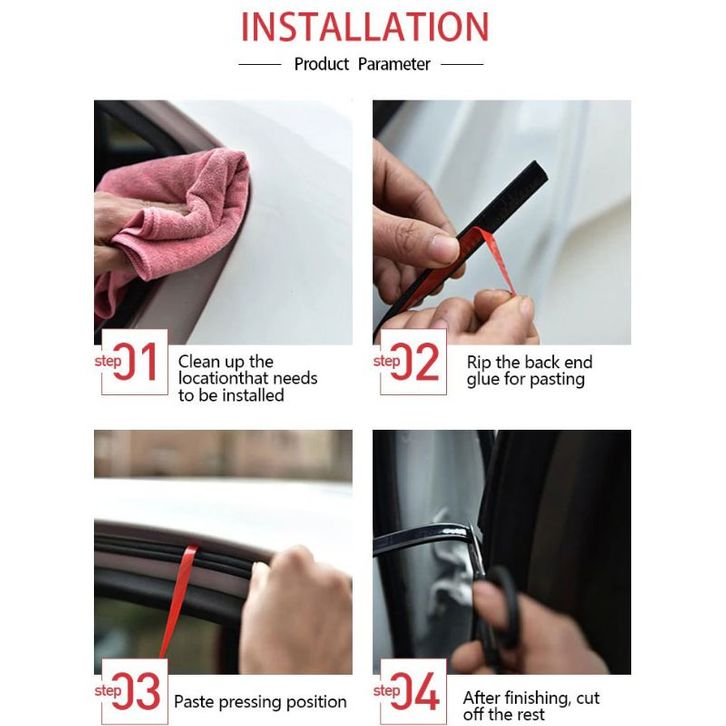 INSTALLATION

Product Parameter

step 01 Clean up the locationthat needs to be installed

step 02 Rip the back end glue for pasting

step 03 Paste pressing position

step 04 After finishing, cut off the rest