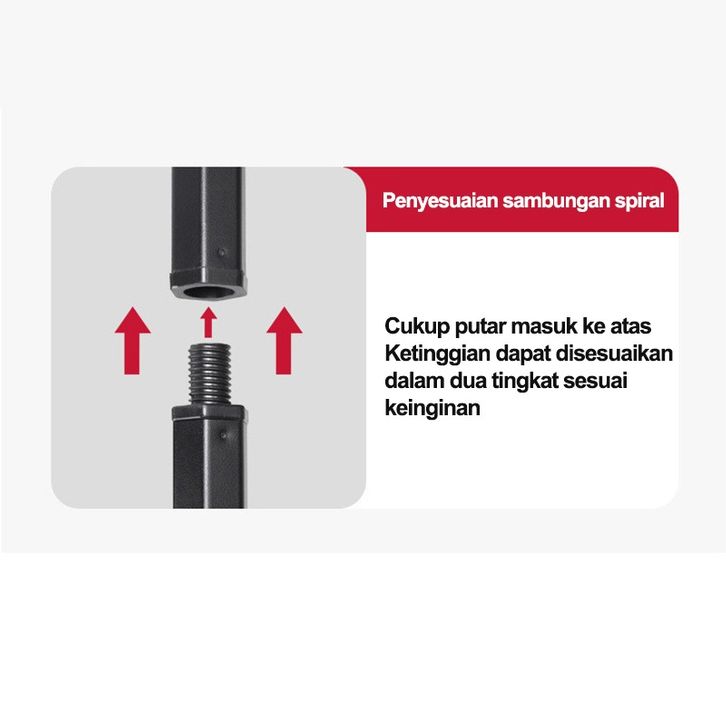 Penyesuaian sambungan spiral

Cukup putar masuk ke atas
Ketinggian dapat disesuaikan dalam dua tingkat sesuai keinginan