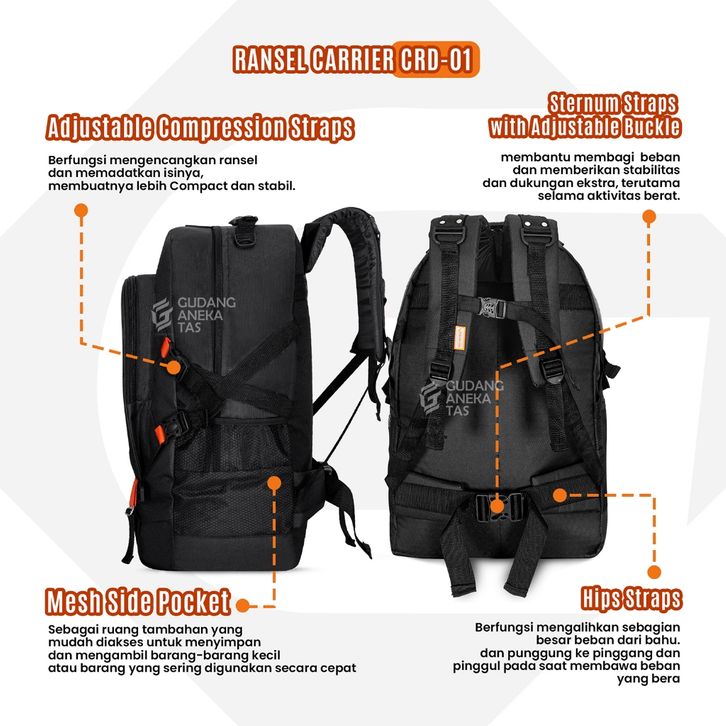 RANSEL CARRIER CRD-01

Adjustable Compression Straps

Berfungsi mengencangkan ransel dan memadatkan isinya, membuatnya lebih Compact dan stabil.

Sternum Straps with Adjustable Buckle

membantu membagi beban dan memberikan stabilitas dan dukungan ekstra, terutama selama aktivitas berat.

GUDANG ANEKA TAS

GUDANG ANEKA TAS

Mesh Side Pocket

Sebagai ruang tambahan yang mudah diakses untuk menyimpan dan mengambil barang-barang kecil atau barang yang sering digunakan secara cepat

Hips Straps

Berfungsi mengalihkan sebagian besar beban dari bahu. dan punggung ke pinggang dan pinggul pada saat membawa beban yang bera