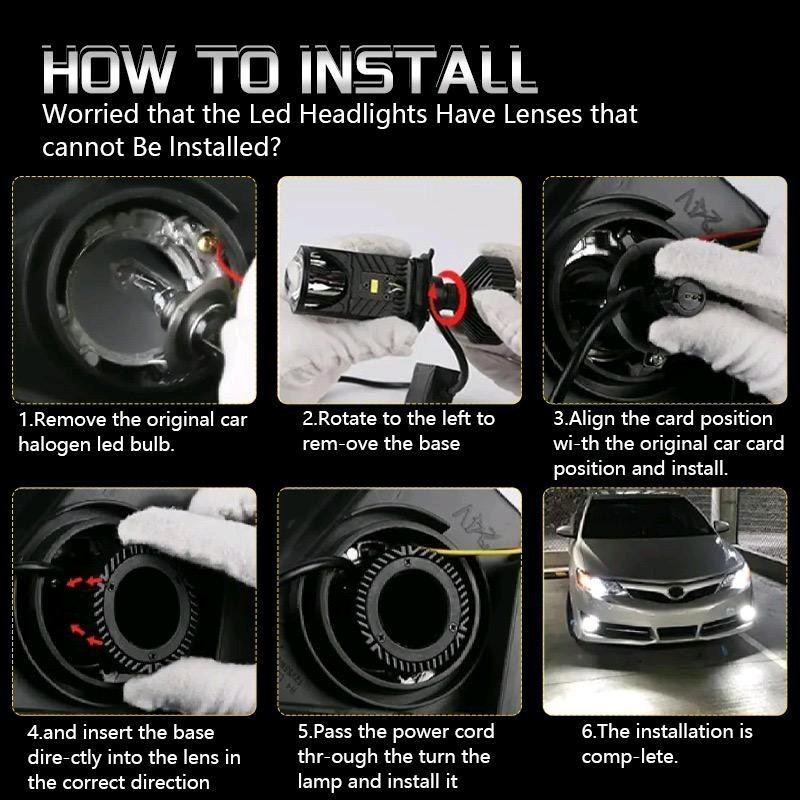 HOW TO INSTALL
Worried that the Led Headlights Have Lenses that cannot Be Installed?

1.Remove the original car halogen led bulb.

2.Rotate to the left to rem-ove the base

3.Align the card position wi-th the original car card position and install.

4.and insert the base dire-ctly into the lens in the correct direction

5.Pass the power cord thr-ough the turn the lamp and install it

6.The installation is comp-lete.