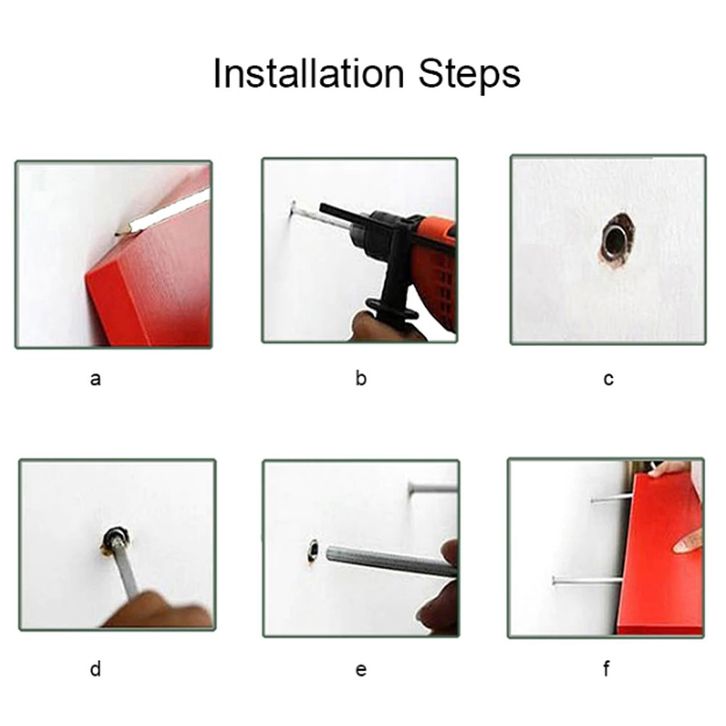 Installation Steps

a

b

c

d

e

f