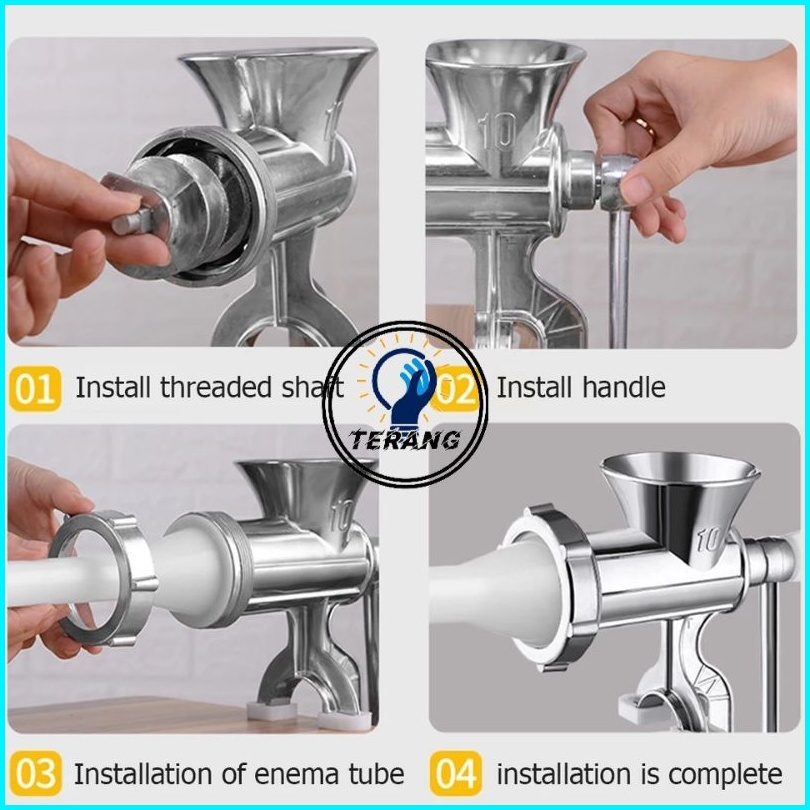 10

10

01 Install threaded shaft

02 Install handle

TERANG

10

10

03 Installation of enema tube

04 installation is complete