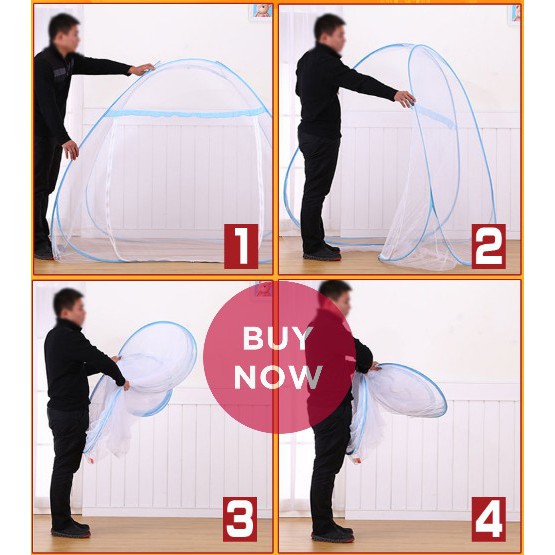 1

2

BUY NOW

3

4