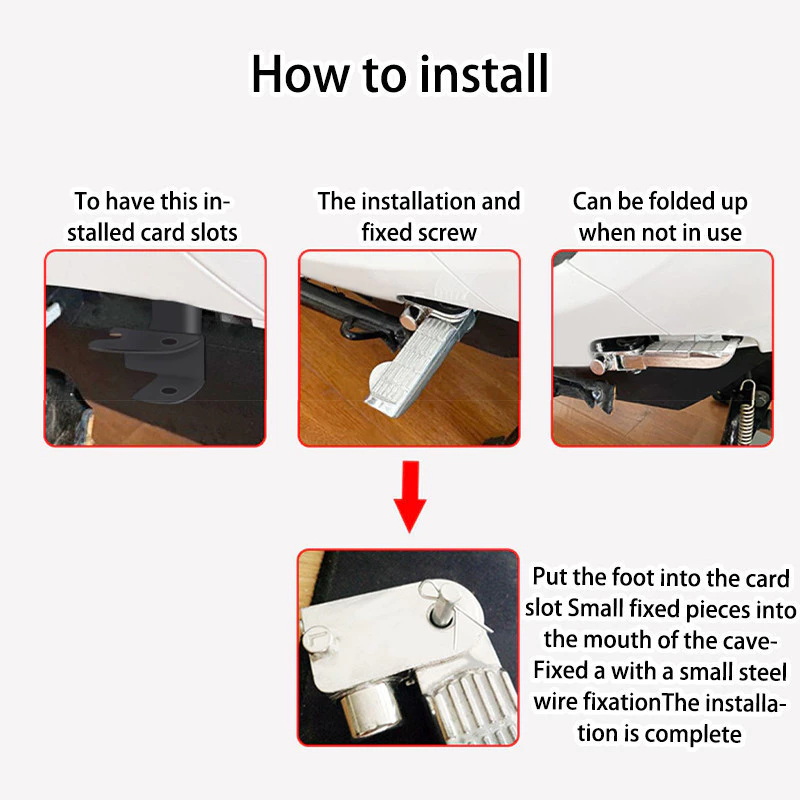 How to install

To have this installed card slots

The installation and fixed screw

Can be folded up when not in use

Put the foot into the card slot Small fixed pieces into the mouth of the cave-Fixed a with a small steel wire fixationThe installation is complete