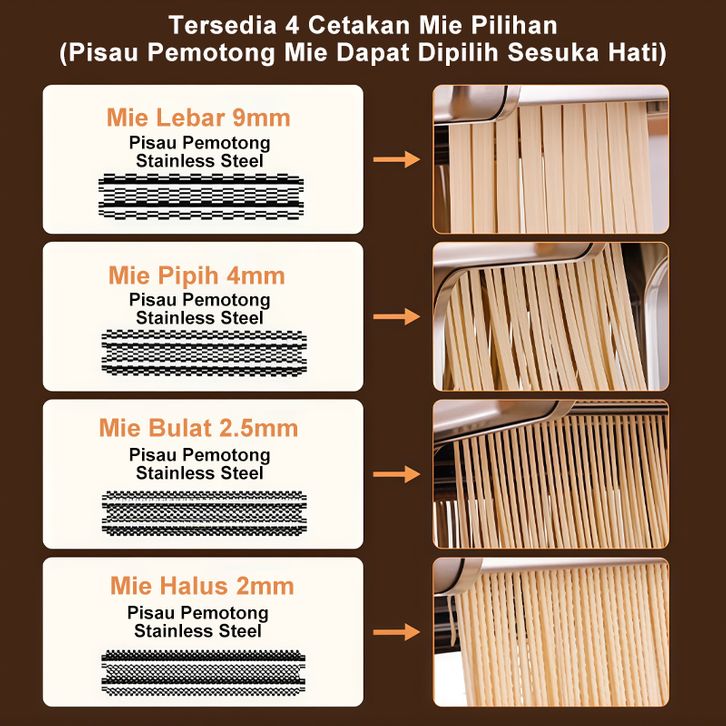 Tersedia 4 Cetakan Mie Pilihan
(Pisau Pemotong Mie Dapat Dipilih Sesuka Hati)

Mie Lebar 9mm
Pisau Pemotong
Stainless Steel

Mie Pipih 4mm
Pisau Pemotong
Stainless Steel

Mie Bulat 2.5mm
Pisau Pemotong
Stainless Steel

Mie Halus 2mm
Pisau Pemotong
Stainless Steel