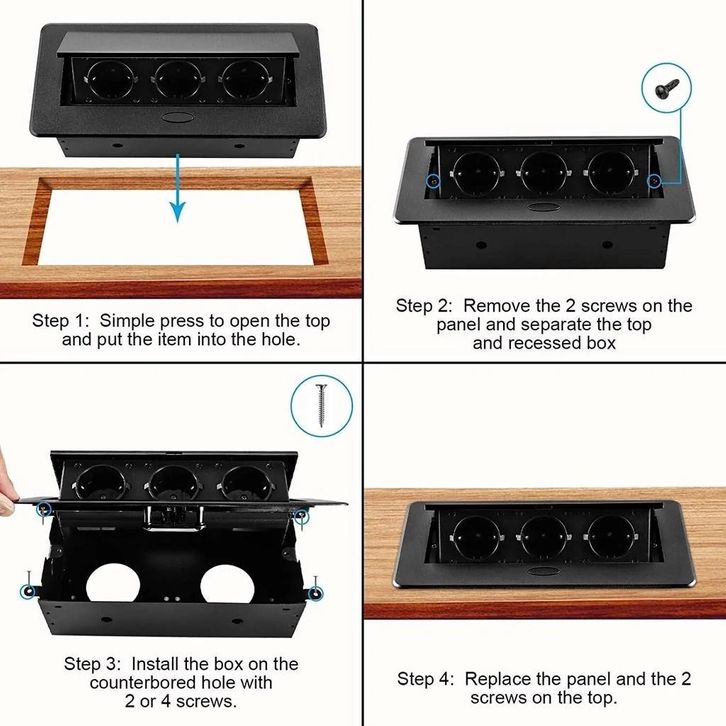 Step 1: Simple press to open the top and put the item into the hole.

Step 2: Remove the 2 screws on the panel and separate the top and recessed box

Step 3: Install the box on the counterbored hole with 2 or 4 screws.

Step 4: Replace the panel and the 2 screws on the top.