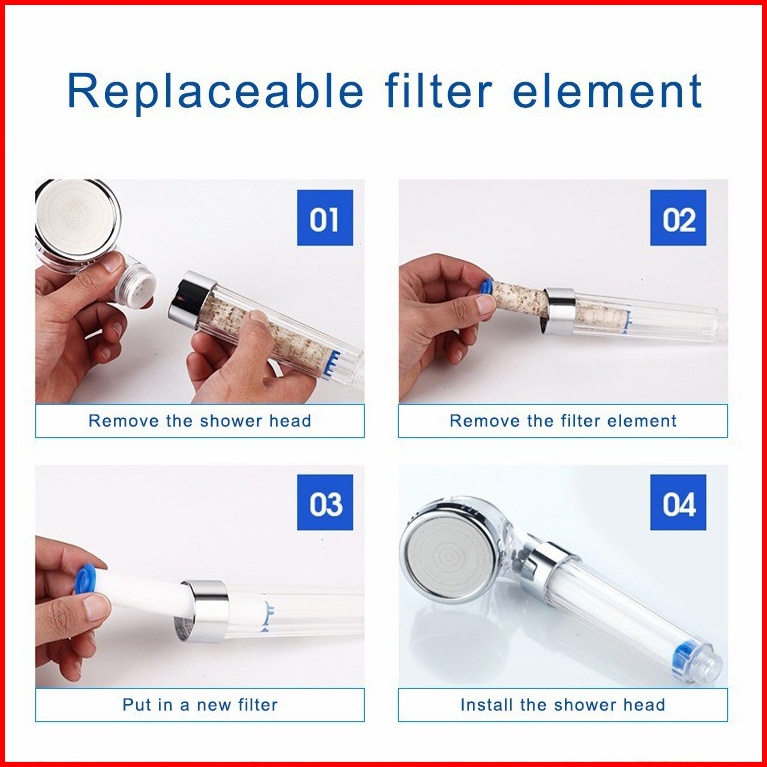 Replaceable filter element

01

Remove the shower head

02

Remove the filter element

03

Put in a new filter

04

Install the shower head