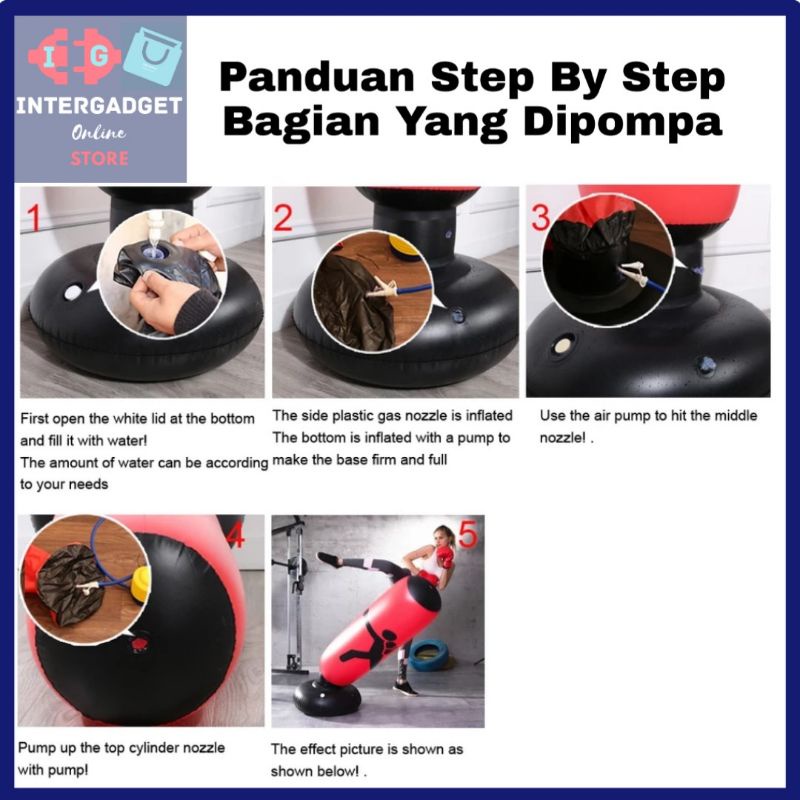 I G
INTERGADGET
Online
STORE

Panduan Step By Step
Bagian Yang Dipompa

1

First open the white lid at the bottom and fill it with water!
The amount of water can be according to your needs

2

The side plastic gas nozzle is inflated
The bottom is inflated with a pump to make the base firm and full

3

Use the air pump to hit the middle nozzle! .

4

Pump up the top cylinder nozzle with pump!

5

The effect picture is shown as shown below! .