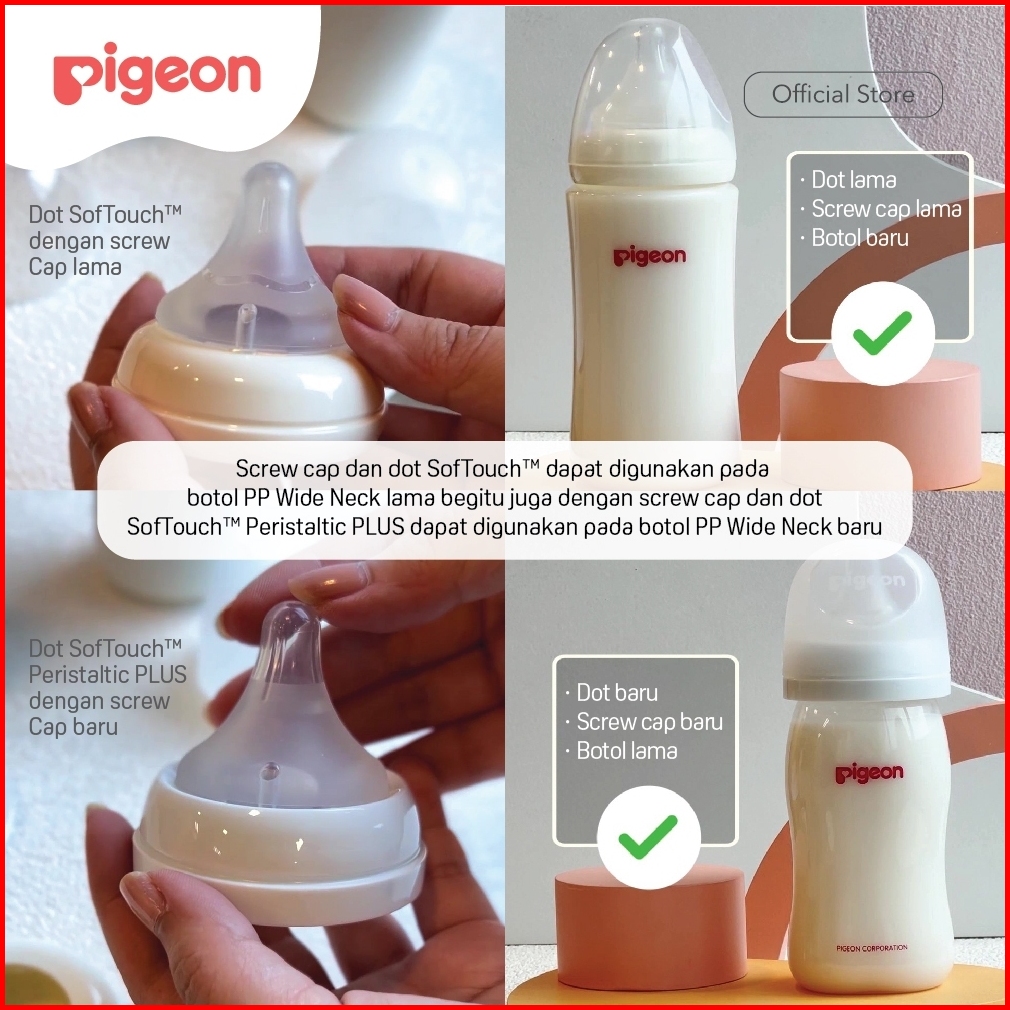 pigeon

Official Store

Dot SofTouch™ dengan screw Cap lama

pigeon

· Dot lama
· Screw cap lama
· Botol baru

Screw cap dan dot SofTouch™ dapat digunakan pada botol PP Wide Neck lama begitu juga dengan screw cap dan dot SofTouch™ Peristaltic PLUS dapat digunakan pada botol PP Wide Neck baru

Dot SofTouch™ Peristaltic PLUS dengan screw Cap baru

· Dot baru
· Screw cap baru
· Botol lama

pigeon

PIGEON CORPORATION