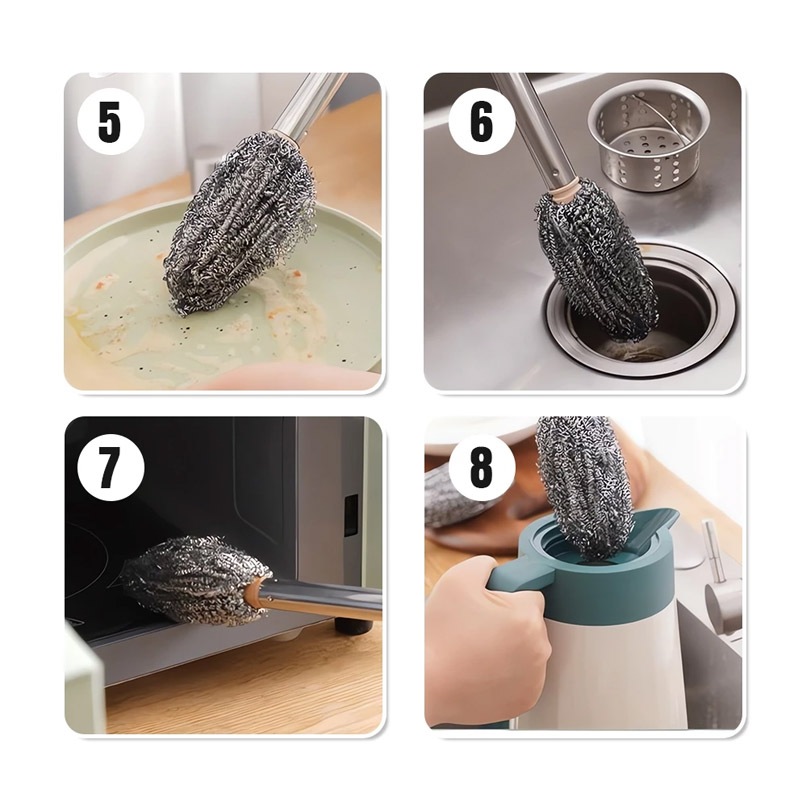 5

6

7

8