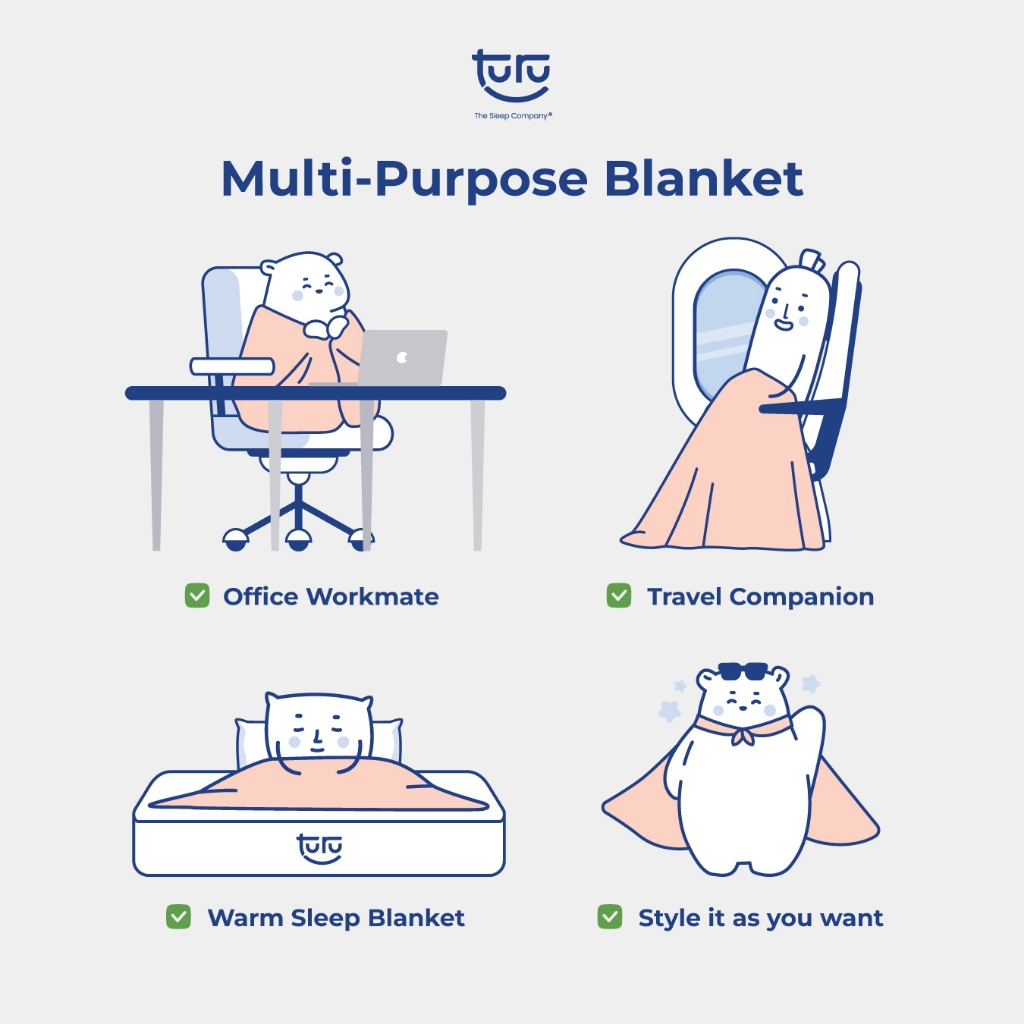 turu
The Sleep Company®

Multi-Purpose Blanket

Office Workmate

Travel Companion

turu

Warm Sleep Blanket

Style it as you want