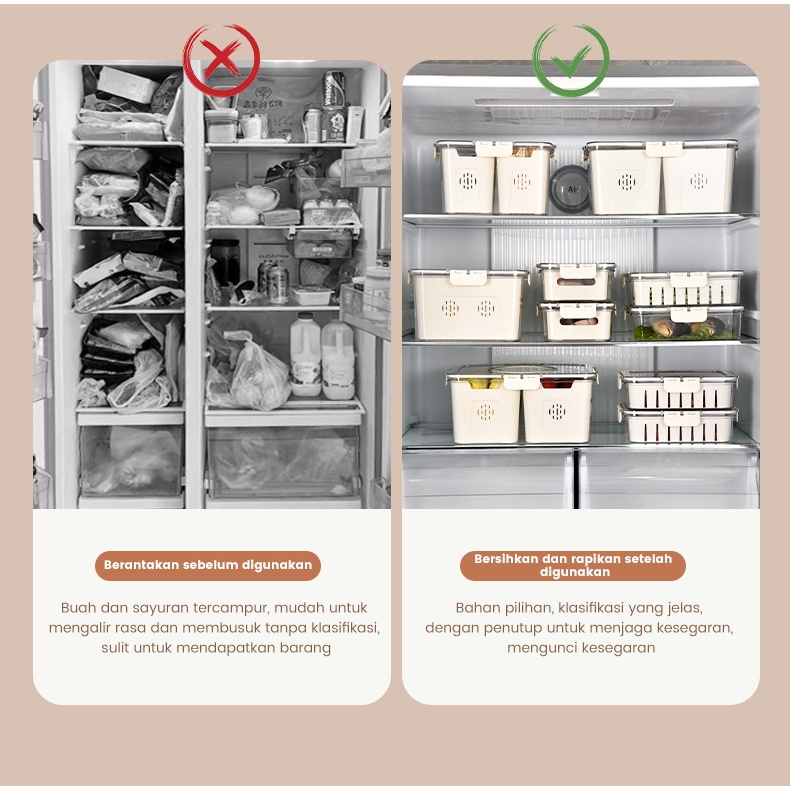 Berantakan sebelum digunakan

Buah dan sayuran tercampur, mudah untuk mengalir rasa dan membusuk tanpa klasifikasi, sulit untuk mendapatkan barang

Bersihkan dan rapikan setelah digunakan

Bahan pilihan, klasifikasi yang jelas, dengan penutup untuk menjaga kesegaran, mengunci kesegaran