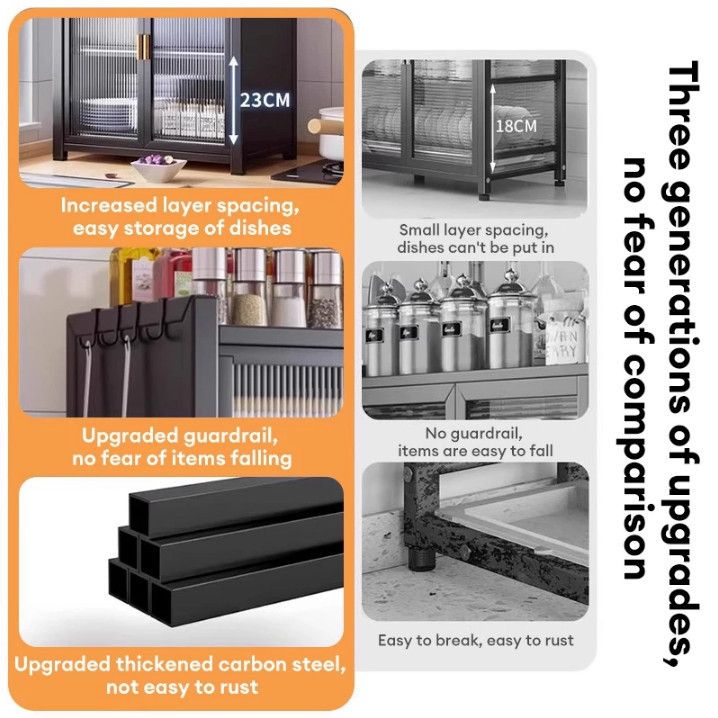 23CM

Increased layer spacing, easy storage of dishes

Upgraded guardrail, no fear of items falling

Upgraded thickened carbon steel, not easy to rust

18CM

Small layer spacing, dishes can't be put in

No guardrail, items are easy to fall

Easy to break, easy to rust

Three generations of upgrades, no fear of comparison