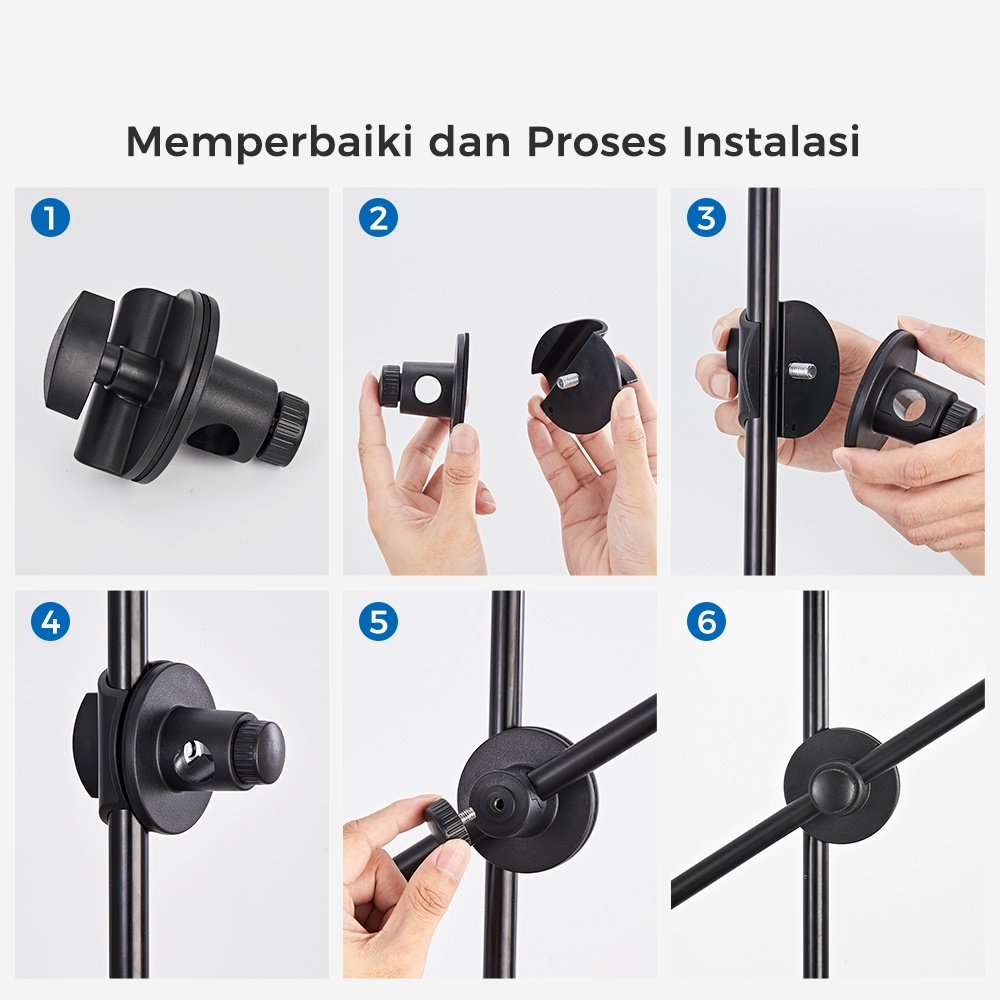 Memperbaiki dan Proses Instalasi

1

2

3

4

5

6