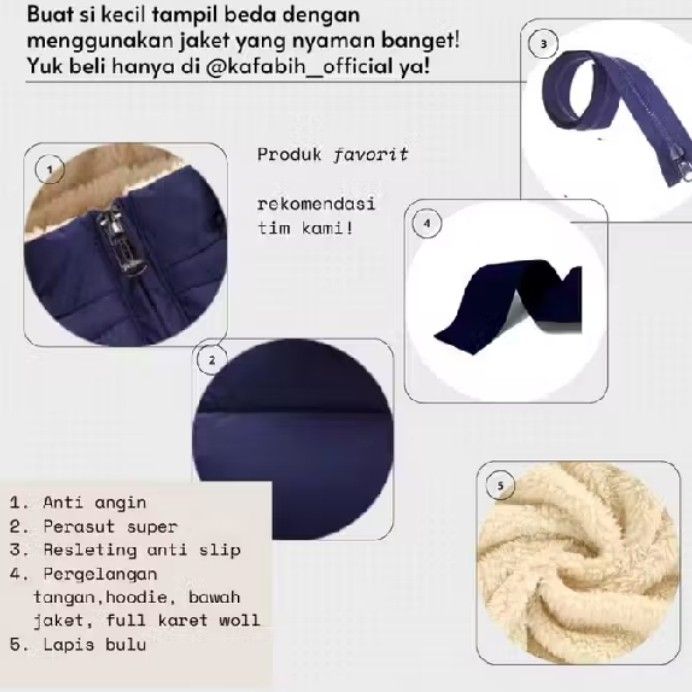 Buat si kecil tampil beda dengan menggunakan jaket yang nyaman banget! Yuk beli hanya di @kafabih_official ya!

3

1

Produk favorit

rekomendasi tim kami!

4

2

5

1. Anti angin
2. Perasut super
3. Resleting anti slip
4. Pergelangan tangan,hoodie, bawah jaket, full karet woll
5. Lapis bulu