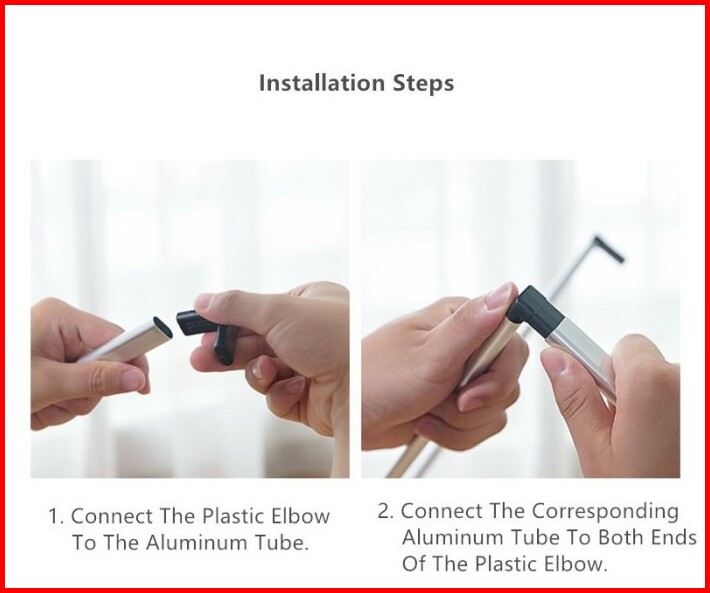 Installation Steps

1. Connect The Plastic Elbow To The Aluminum Tube.

2. Connect The Corresponding Aluminum Tube To Both Ends Of The Plastic Elbow.