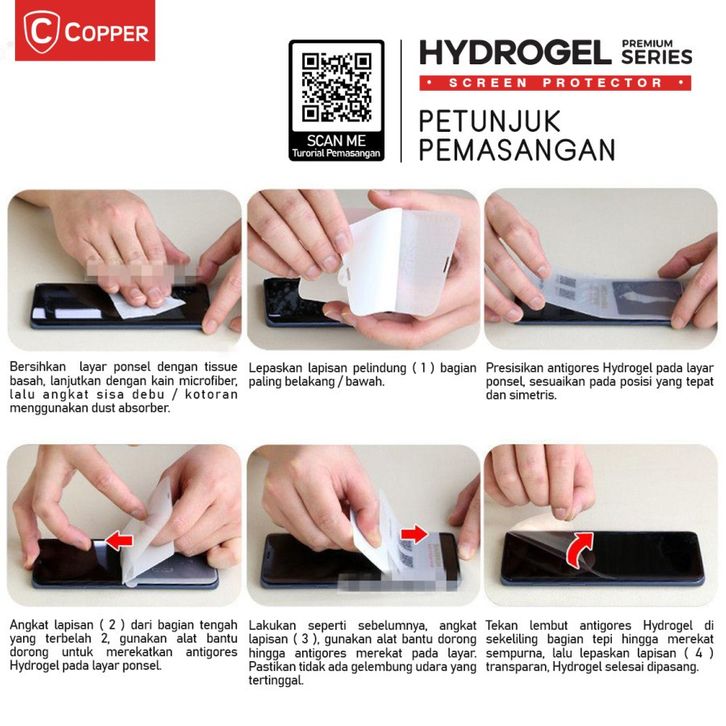 COPPER

SCAN ME
Turorial Pemasangan

HYDROGEL PREMIUM SERIES
• SCREEN PROTECTOR •

PETUNJUK PEMASANGAN

Bersihkan layar ponsel dengan tissue basah, lanjutkan dengan kain microfiber, lalu angkat sisa debu / kotoran menggunakan dust absorber.

Lepaskan lapisan pelindung ( 1 ) bagian paling belakang / bawah.

Presisikan antigores Hydrogel pada layar ponsel, sesuaikan pada posisi yang tepat dan simetris.

Angkat lapisan ( 2 ) dari bagian tengah yang terbelah 2, gunakan alat bantu dorong untuk merekatkan antigores Hydrogel pada layar ponsel.

Lakukan seperti sebelumnya, angkat lapisan ( 3 ), gunakan alat bantu dorong hingga antigores merekat pada layar. Pastikan tidak ada gelembung udara yang tertinggal.

Tekan lembut antigores Hydrogel di sekeliling bagian tepi hingga merekat sempurna, lalu lepaskan lapisan ( 4 ) transparan, Hydrogel selesai dipasang.