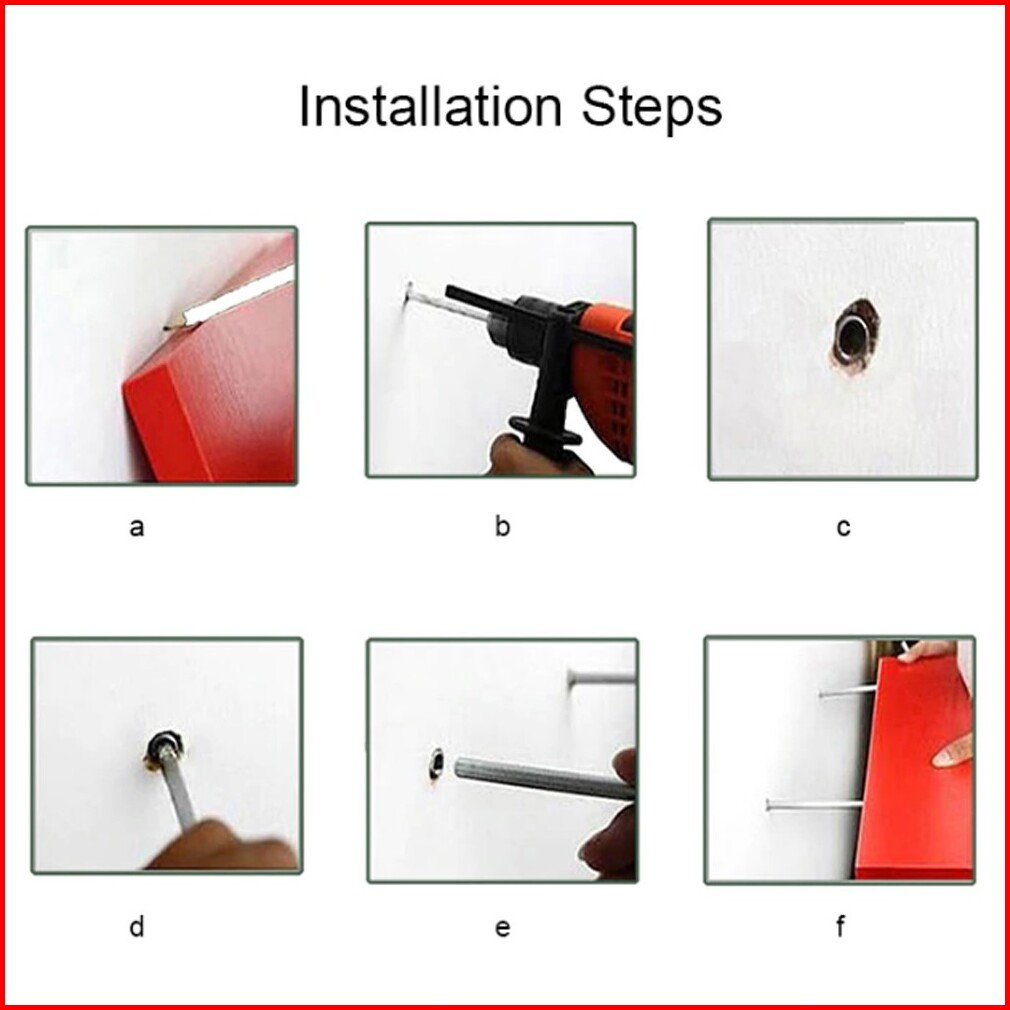 Installation Steps

a

b

c

d

e

f