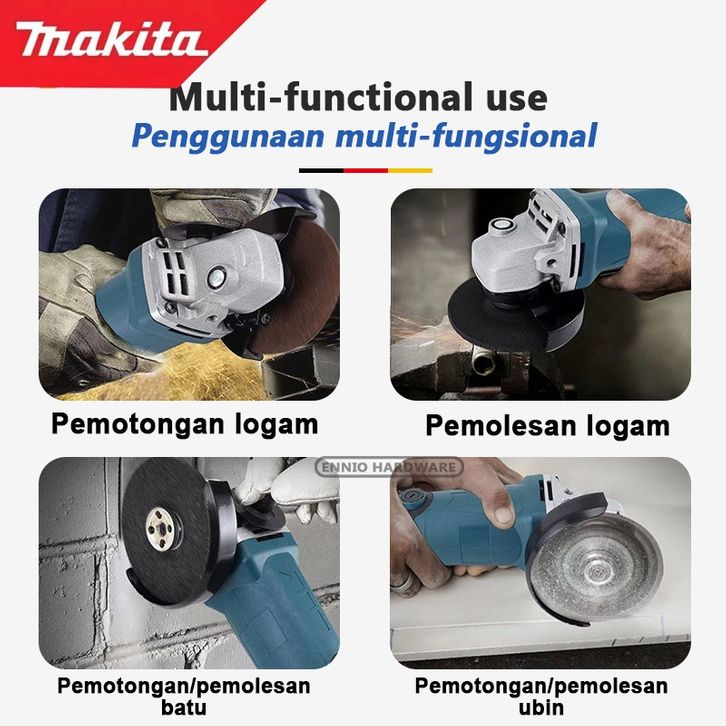 makita

Multi-functional use
Penggunaan multi-fungsional

Pemotongan logam

Pemolesan logam

ENNIO HARDWARE

Pemotongan/pemolesan batu

Pemotongan/pemolesan ubin