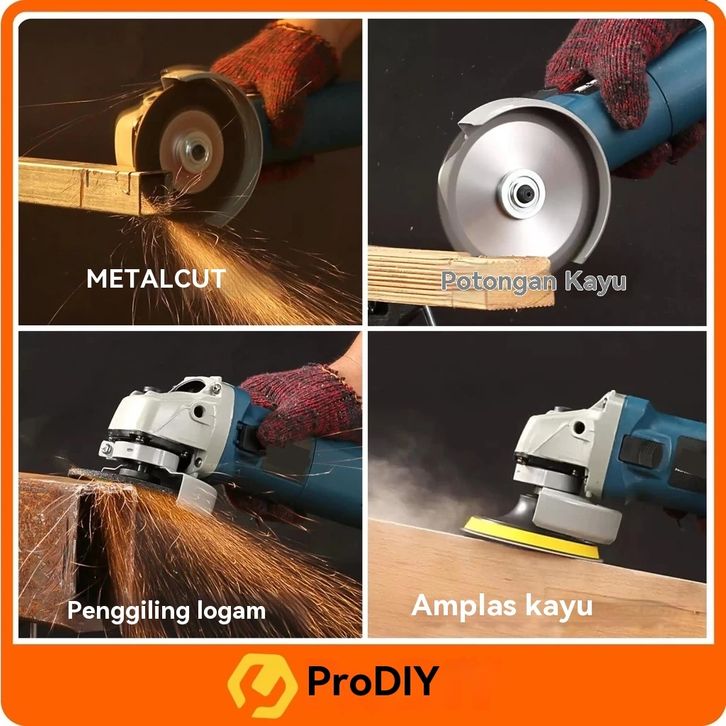 METALCUT

Potongan Kayu

Penggiling logam

Amplas kayu

ProDIY