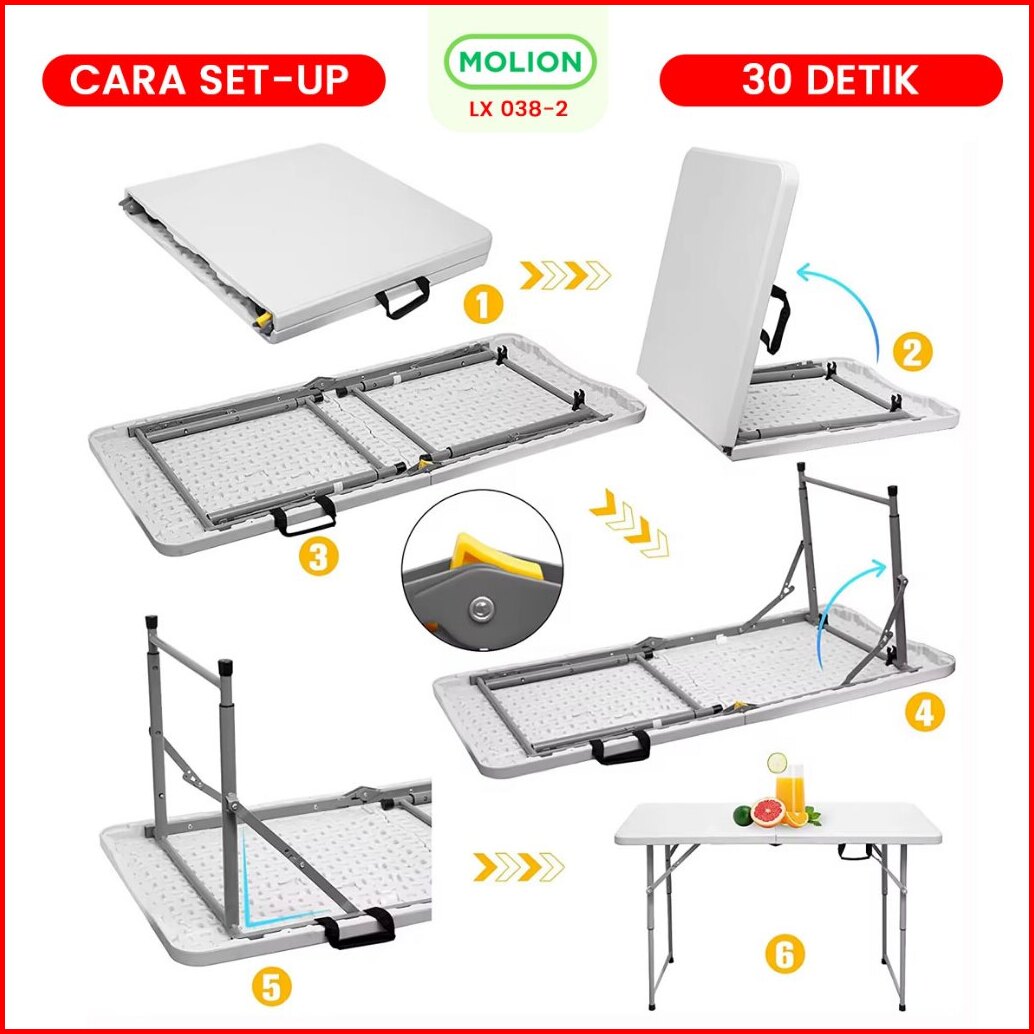 CARA SET-UP

MOLION
LX 038-2

30 DETIK

1

2

3

4

5

6