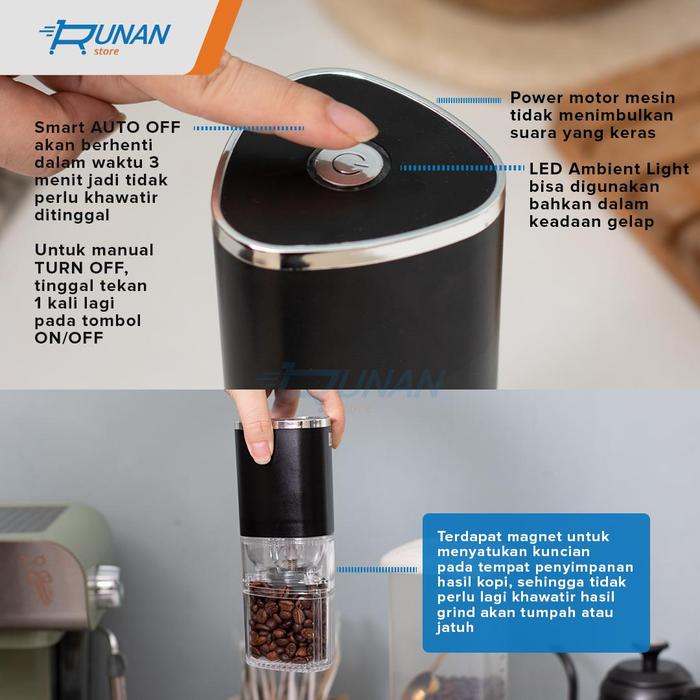 RUNAN store

Smart AUTO OFF akan berhenti dalam waktu 3 menit jadi tidak perlu khawatir ditinggal

Untuk manual TURN OFF, tinggal tekan 1 kali lagi pada tombol ON/OFF

Power motor mesin tidak menimbulkan suara yang keras

LED Ambient Light bisa digunakan bahkan dalam keadaan gelap

RUNAN

Terdapat magnet untuk menyatukan kuncian pada tempat penyimpanan hasil kopi, sehingga tidak perlu lagi khawatir hasil grind akan tumpah atau jatuh