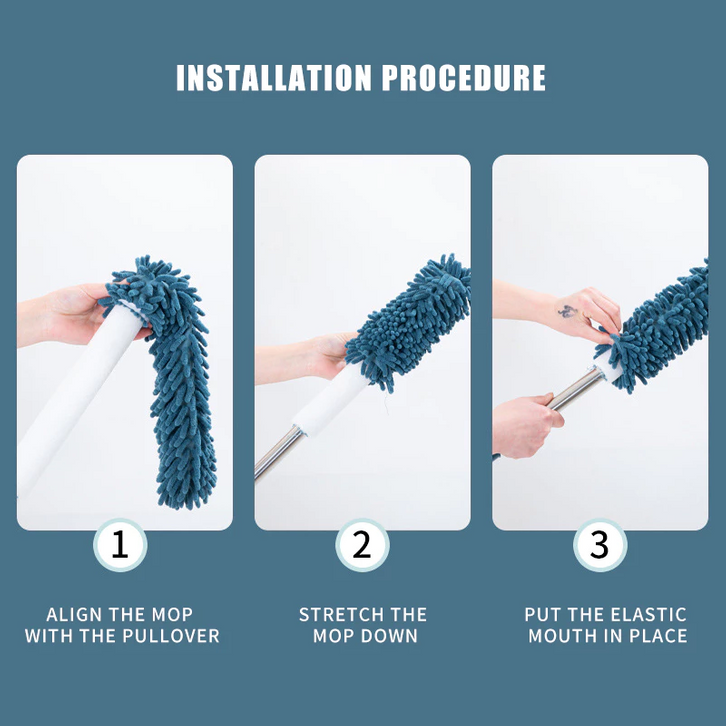 INSTALLATION PROCEDURE

1

ALIGN THE MOP WITH THE PULLOVER

2

STRETCH THE MOP DOWN

3

PUT THE ELASTIC MOUTH IN PLACE